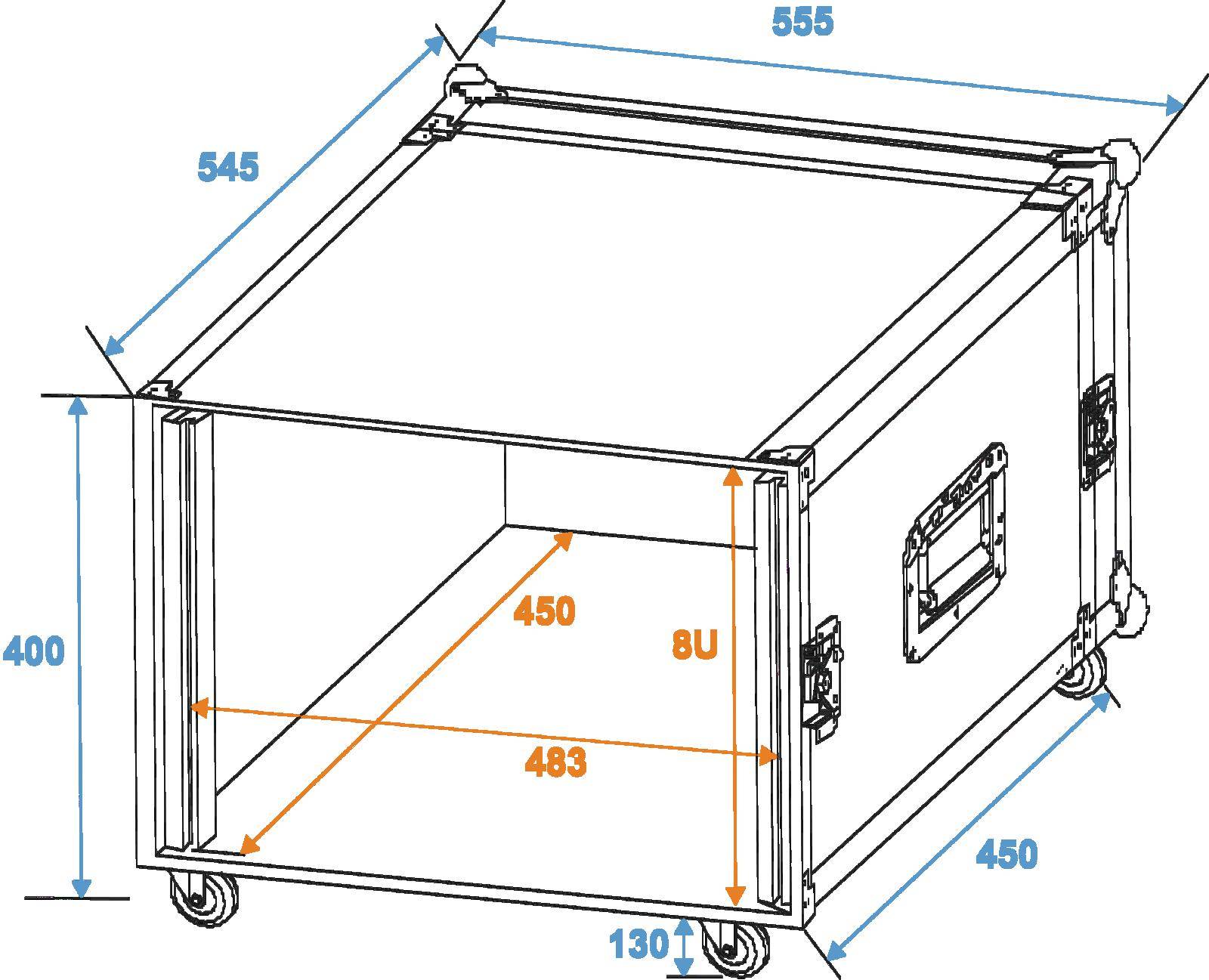 555

545

400

450

8U

483

450

130