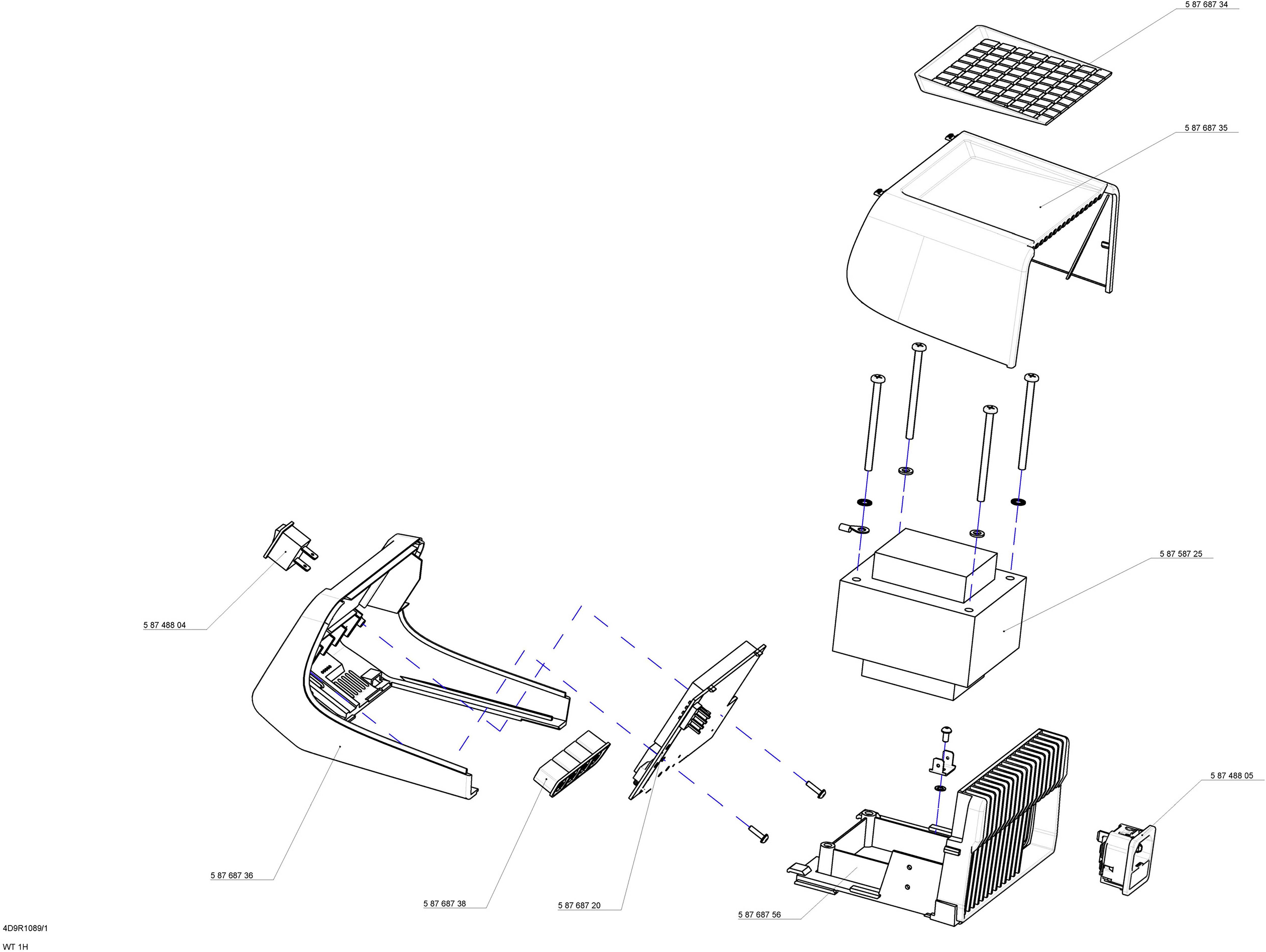 5 87 687 34

5 87 687 35

5 87 587 25

5 87 488 04

5 87 488 05

5 87 687 36

5 87 687 38

5 87 687 20

5 87 687 56

4D9R1089/1

WT 1H