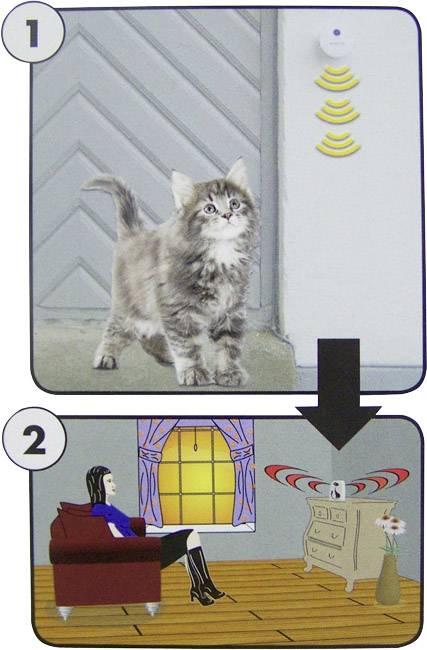 1

2