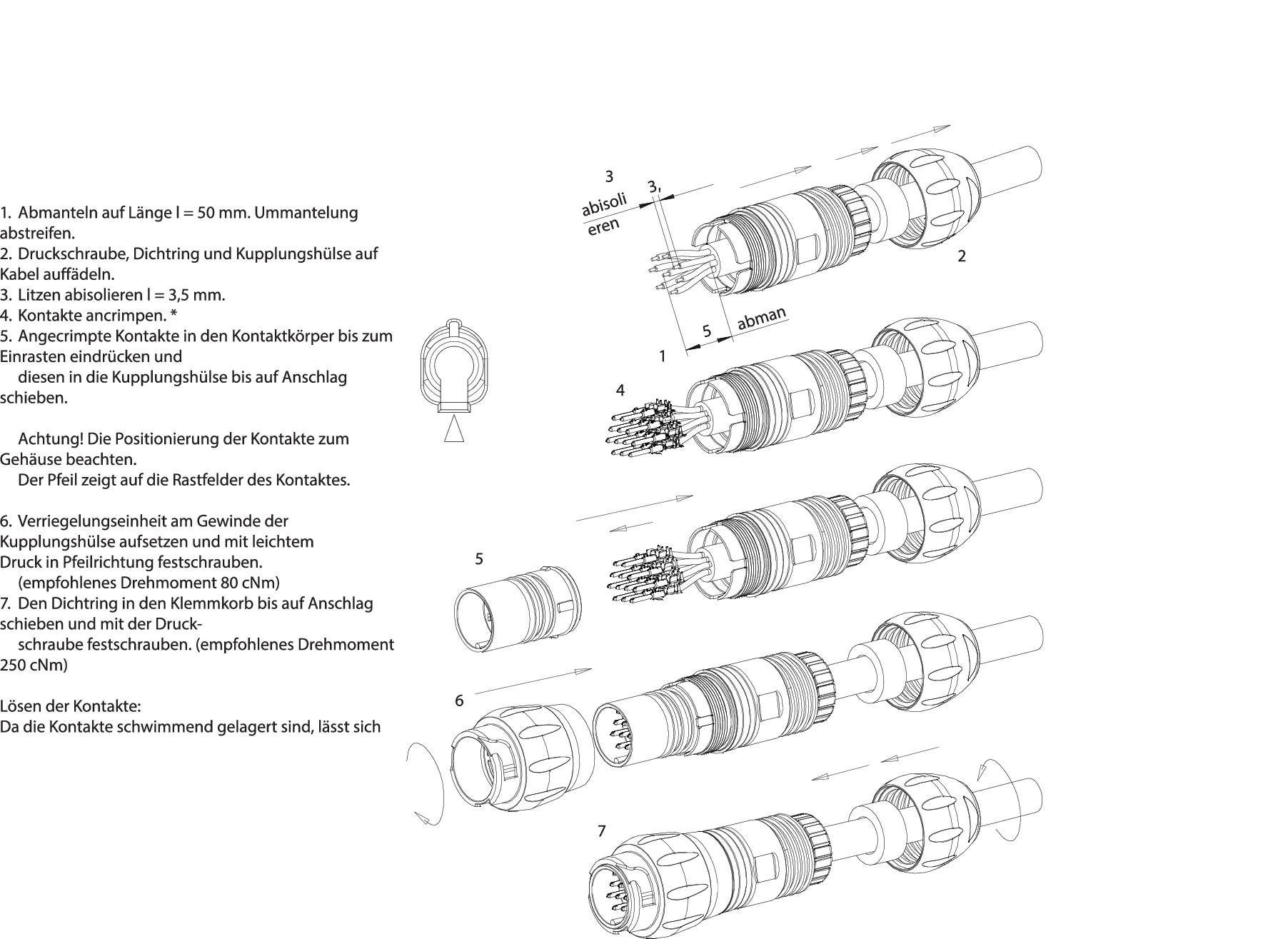 1. Abmanteln auf Länge l = 50 mm. Ummantelung abstreifen.
2. Druckschraube, Dichtring und Kupplungshülse auf Kabel auffädeln.
3. Litzen abisolieren l = 3,5 mm.
4. Kontakte ancrimpen. *
5. Angecrimpte Kontakte in den Kontaktkörper bis zum Einrasten eindrücken und
diesen in die Kupplungshülse bis auf Anschlag schieben.

Achtung! Die Positionierung der Kontakte zum Gehäuse beachten.
Der Pfeil zeigt auf die Rastfelder des Kontaktes.

6. Verriegelungseinheit am Gewinde der Kupplungshülse aufsetzen und mit leichtem Druck in Pfeilrichtung festschrauben.
(empfohlenes Drehmoment 80 cNm)
7. Den Dichtring in den Klemmkorb bis auf Anschlag schieben und mit der Druckschraube festschrauben. (empfohlenes Drehmoment 250 cNm)

Lösen der Kontakte:
Da die Kontakte schwimmend gelagert sind, lässt sich

3
abisoli
eren
3,
2
5
abman
1
4
5
6
7