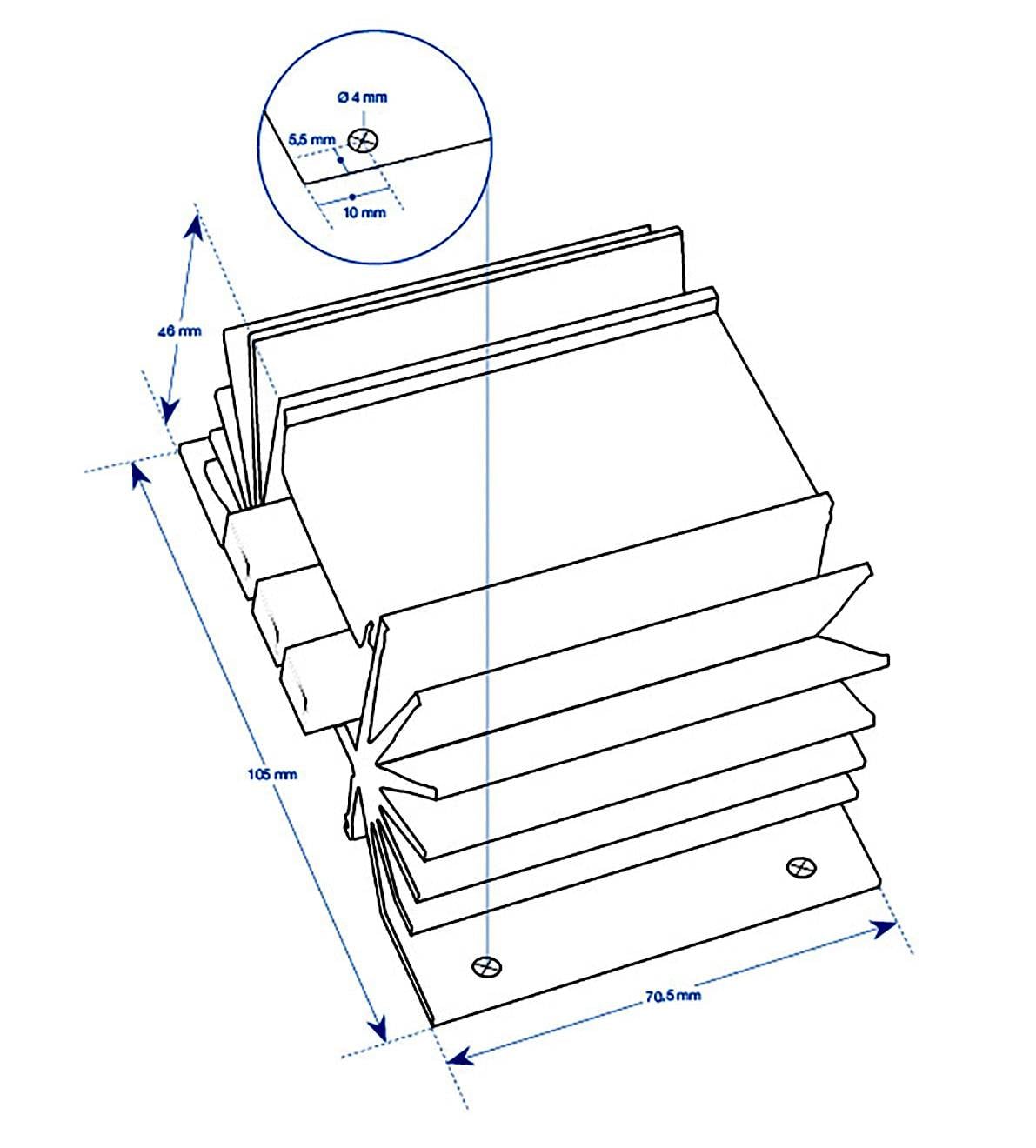 Ø 4 mm
5,5 mm
10 mm
46 mm
105 mm
70,5 mm