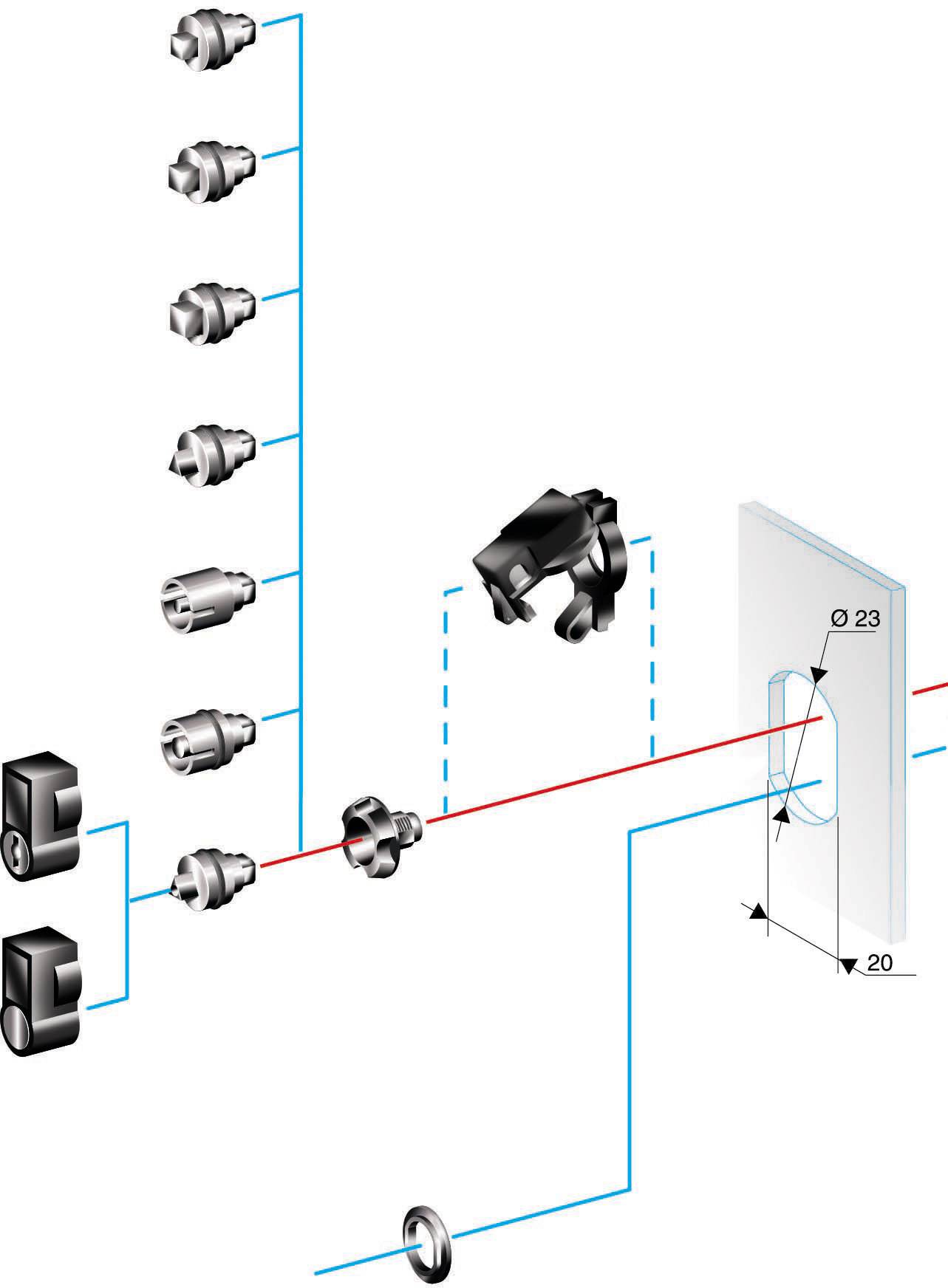 Ø 23

20