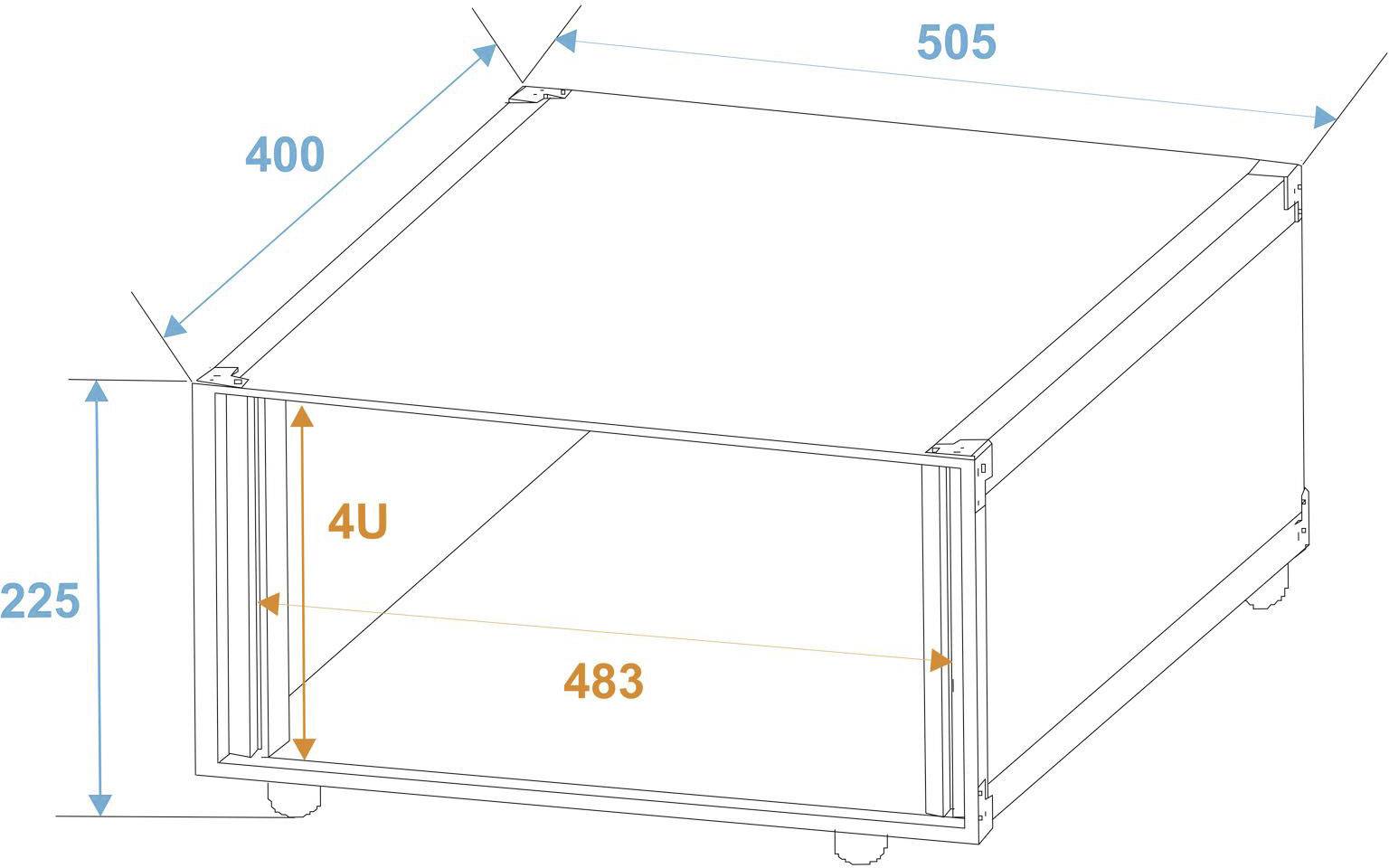 505

400

4U

225

483