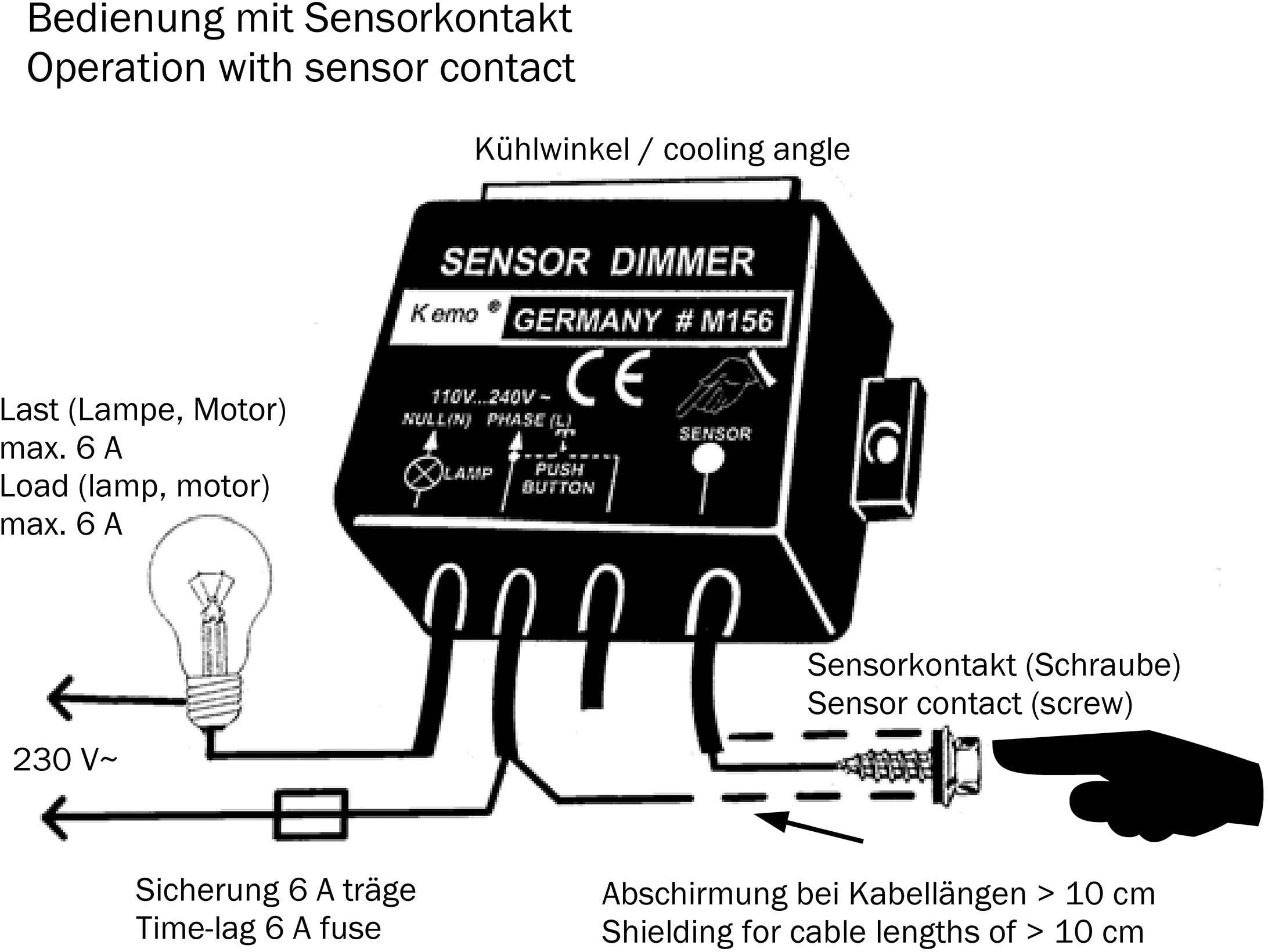 Bedienung mit Sensorkontakt
Operation with sensor contact

Kühlwinkel / cooling angle

SENSOR DIMMER

Kemo ® GERMANY # M156

CE

110V...240V ~
NULL(N) PHASE (L)

LAMP

PUSH BUTTON

SENSOR

Last (Lampe, Motor)
max. 6 A
Load (lamp, motor)
max. 6 A

230 V~

Sensorkontakt (Schraube)
Sensor contact (screw)

Sicherung 6 A träge
Time-lag 6 A fuse

Abschirmung bei Kabellängen > 10 cm
Shielding for cable lengths of > 10 cm