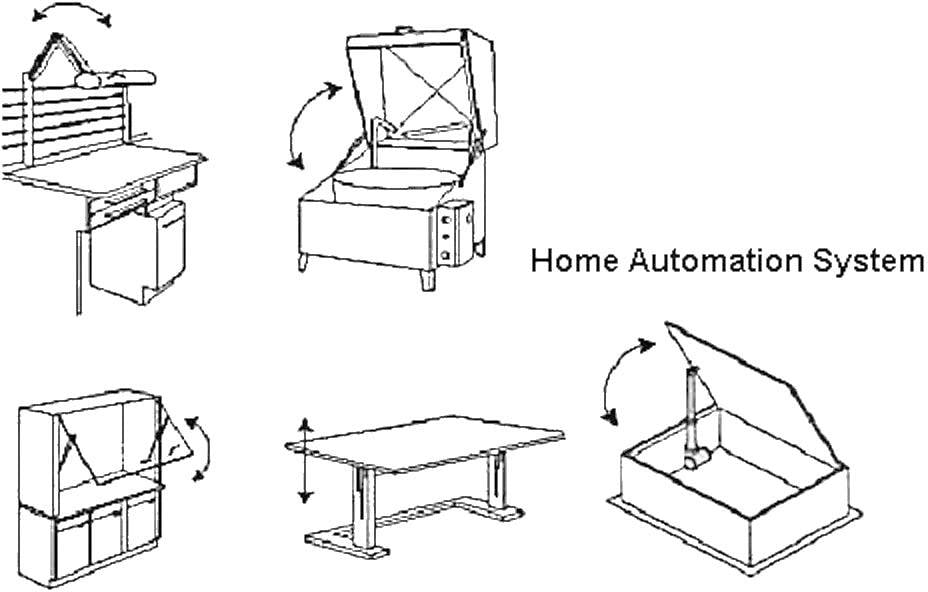 Home Automation System