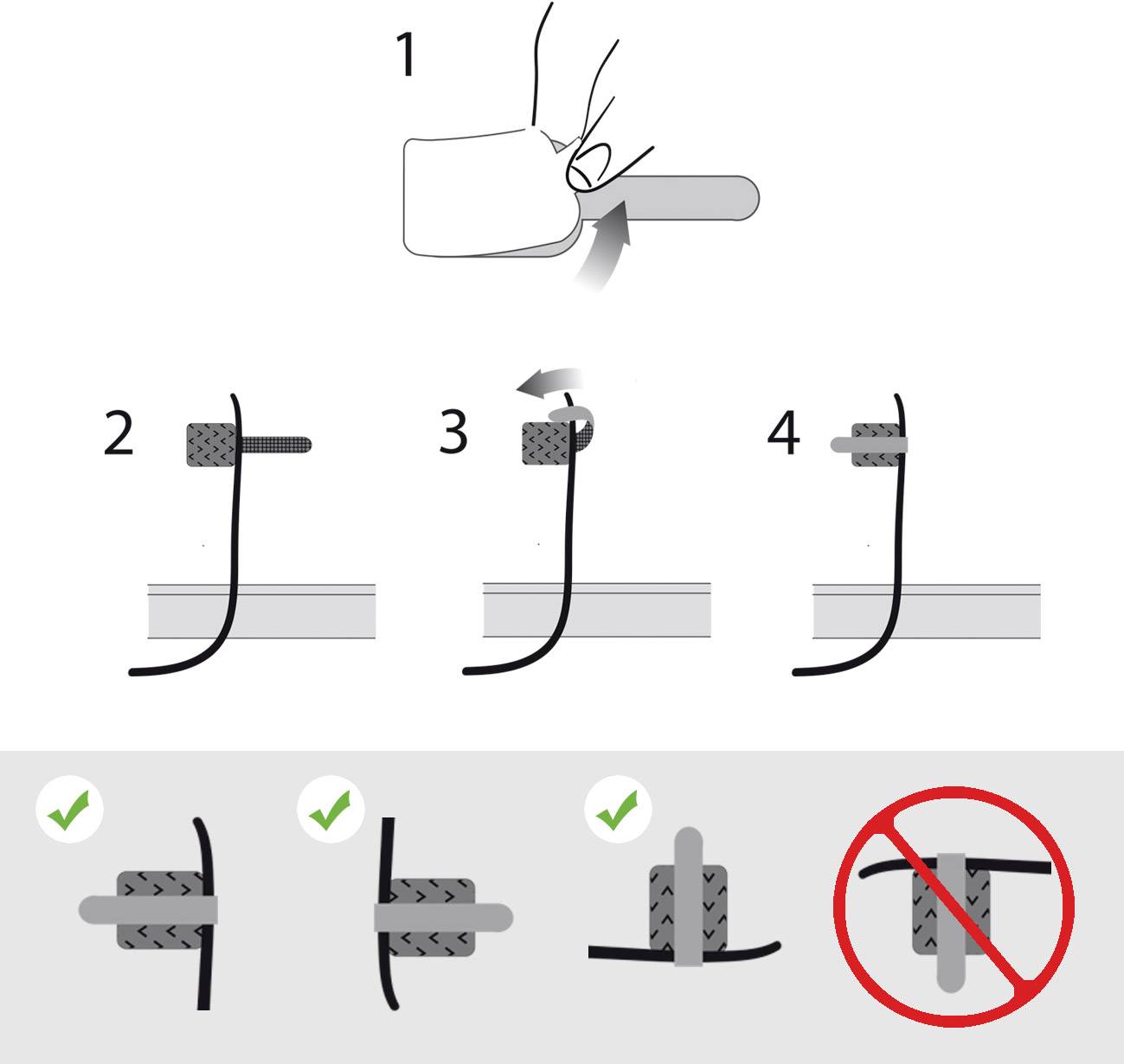 1

2

3

4