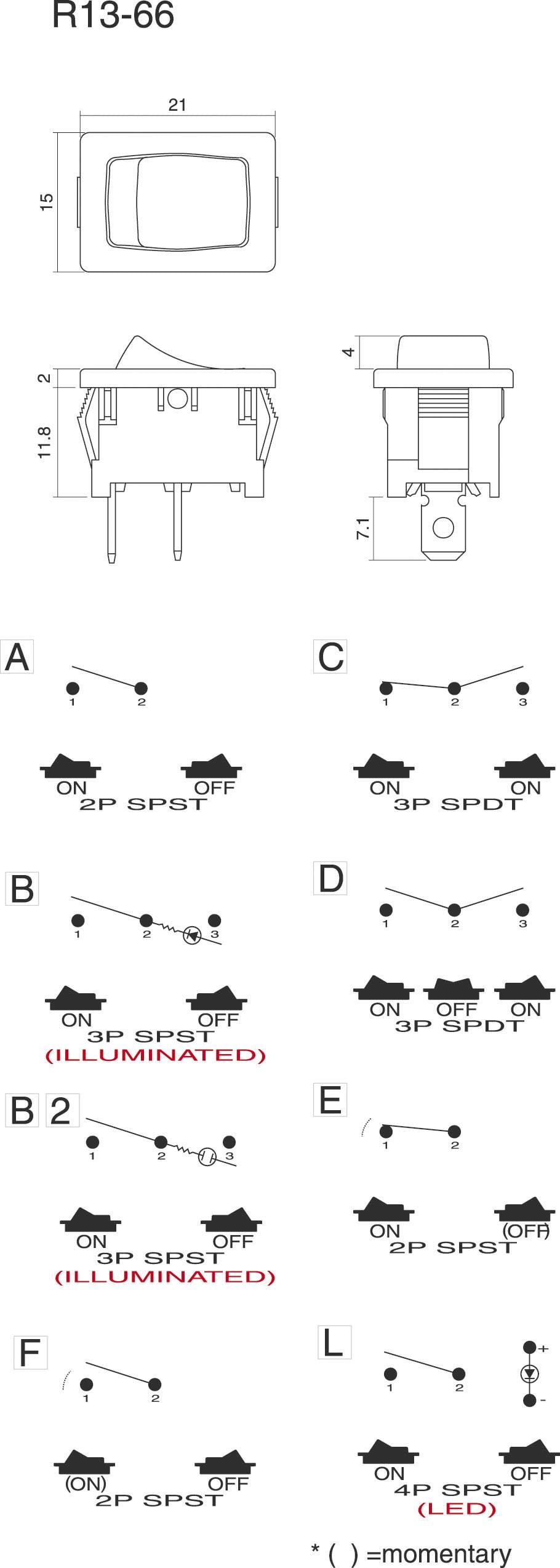 R13-66

21

15

2

11.8

4

7.1

A

1 2

ON OFF
2P SPST

C

1 2 3

ON ON
3P SPDT

B

1 2 3

ON OFF
3P SPST
(ILLUMINATED)

D

1 2 3

ON OFF ON
3P SPDT

B 2

1 2 3

ON OFF
3P SPST
(ILLUMINATED)

E

1 2

ON (OFF)
2P SPST

F

1 2

(ON) OFF
2P SPST

L

1 2

+
-

ON OFF
4P SPST
(LED)

* ( ) =momentary