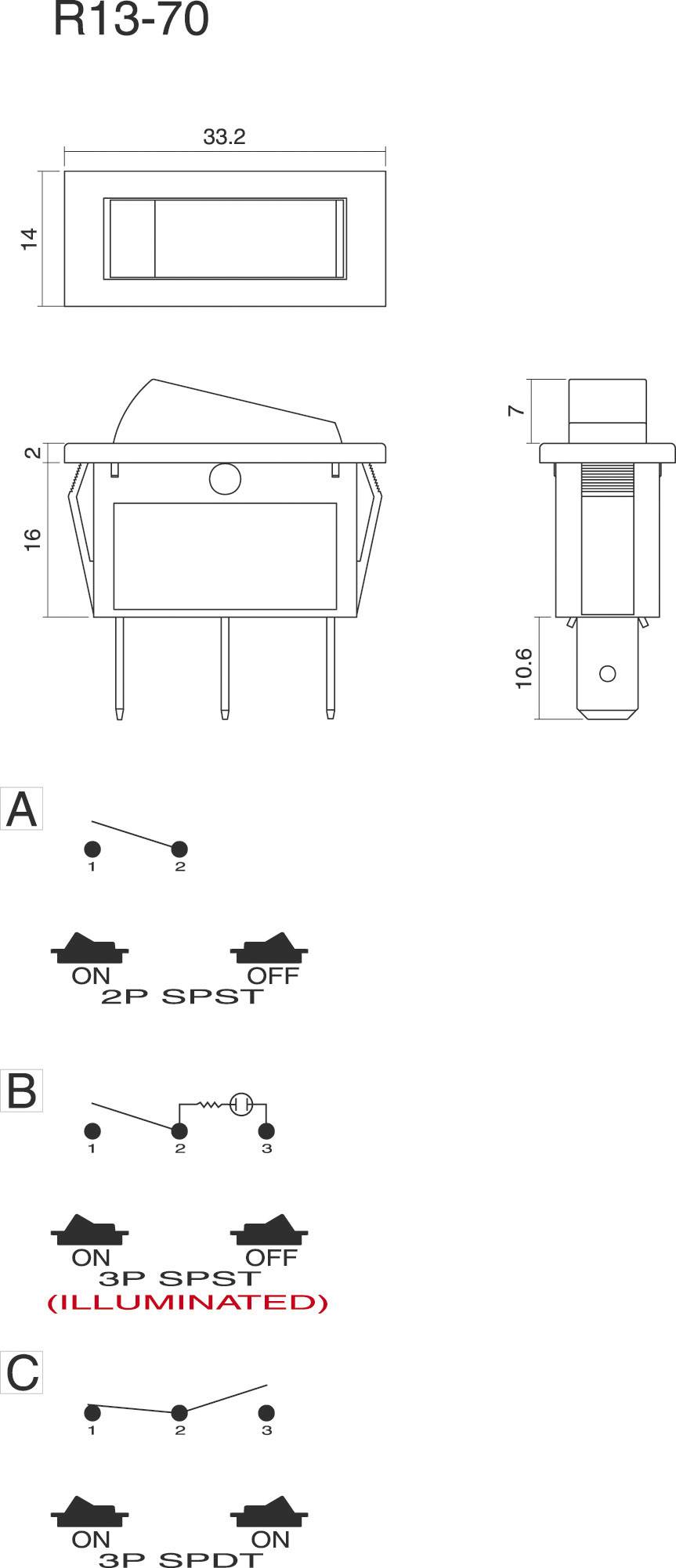 R13-70

33.2

14

2

16

7

10.6

A

1 2

ON OFF
2P SPST

B

1 2 3

ON OFF
3P SPST
(ILLUMINATED)

C

1 2 3

ON ON
3P SPDT