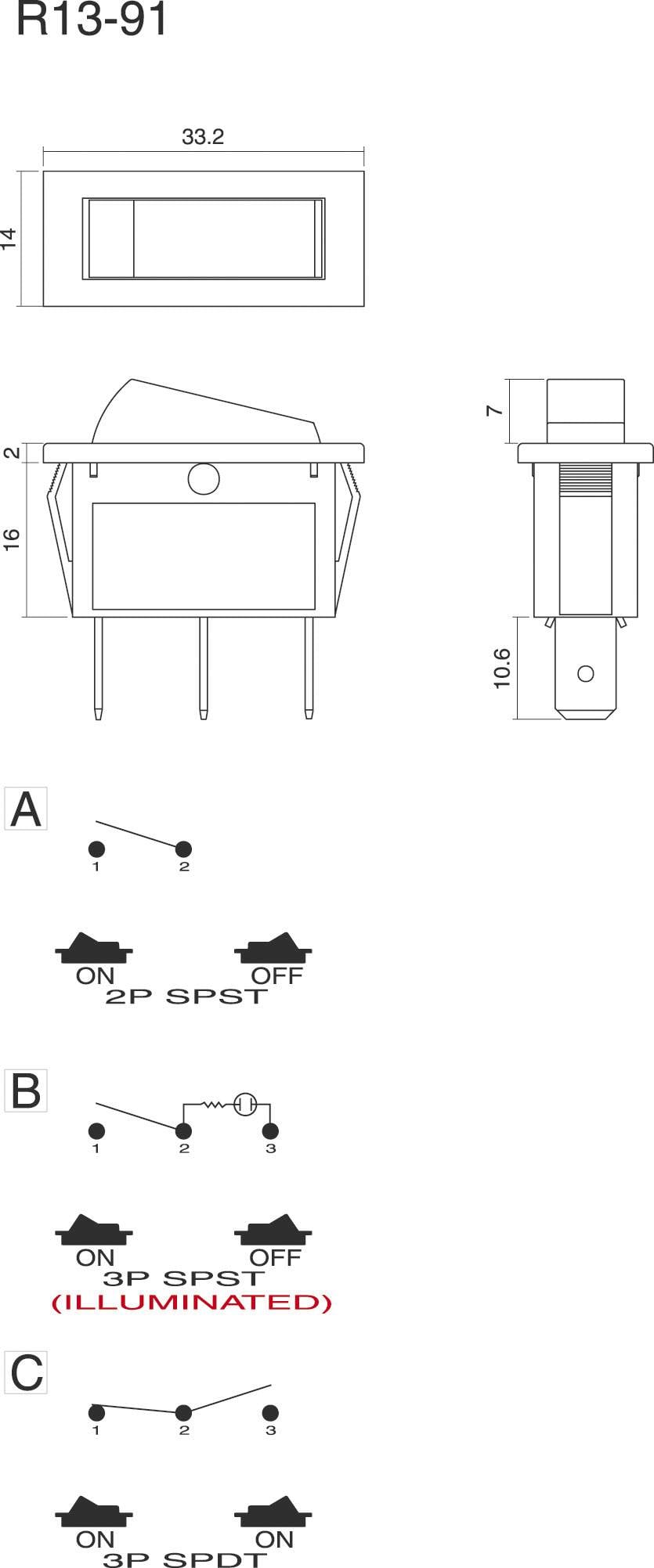 R13-91

33.2

14

2

16

7

10.6

A

1 2

ON OFF
2P SPST

B

1 2 3

ON OFF
3P SPST
(ILLUMINATED)

C

1 2 3

ON ON
3P SPDT