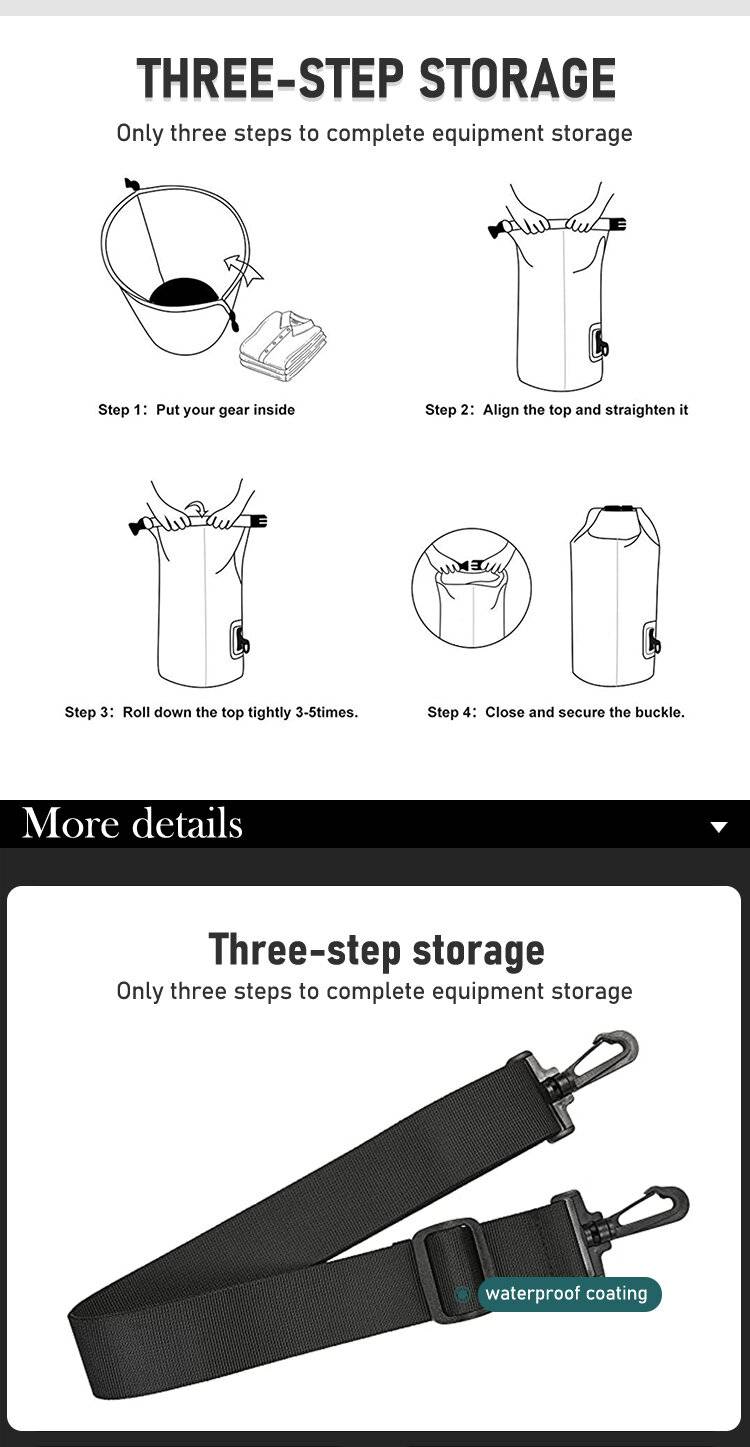 THREE-STEP STORAGE
Only three steps to complete equipment storage

Step 1: Put your gear inside

Step 2: Align the top and straighten it

Step 3: Roll down the top tightly 3-5times.

Step 4: Close and secure the buckle.

More details

Three-step storage
Only three steps to complete equipment storage

waterproof coating