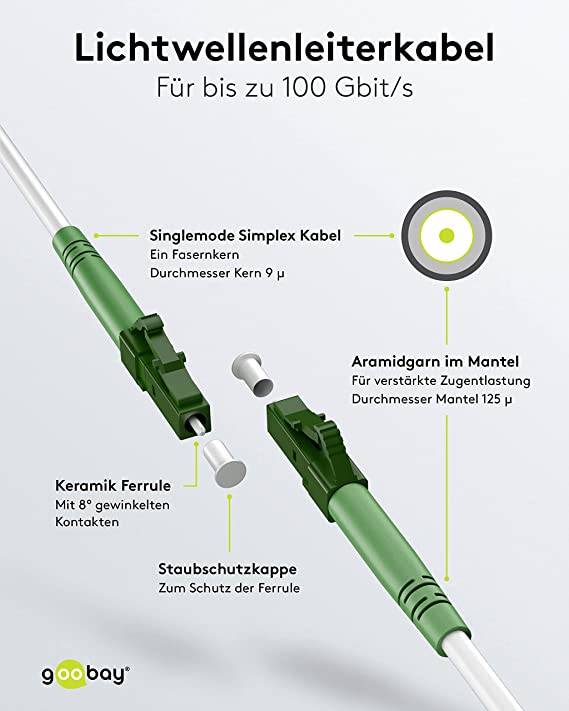 Lichtwellenleiterkabel
Für bis zu 100 Gbit/s

Singlemode Simplex Kabel
Ein Fasernkern
Durchmesser Kern 9 µ

Aramidgarn im Mantel
Für verstärkte Zugentlastung
Durchmesser Mantel 125 µ

Keramik Ferrule
Mit 8° gewinkelten Kontakten

Staubschutzkappe
Zum Schutz der Ferrule

goobay®