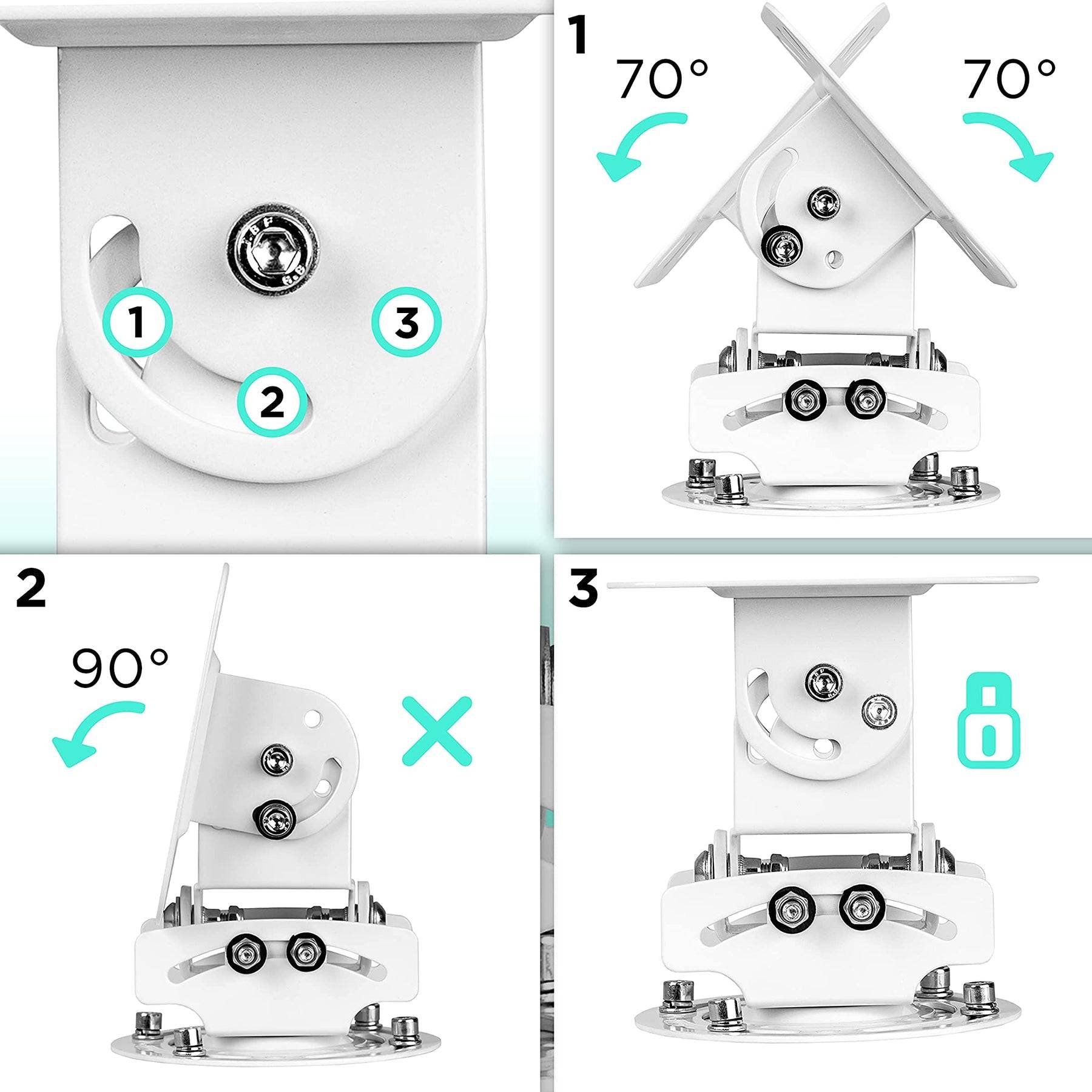 1

2

3

1

70°

70°

2

90°

3