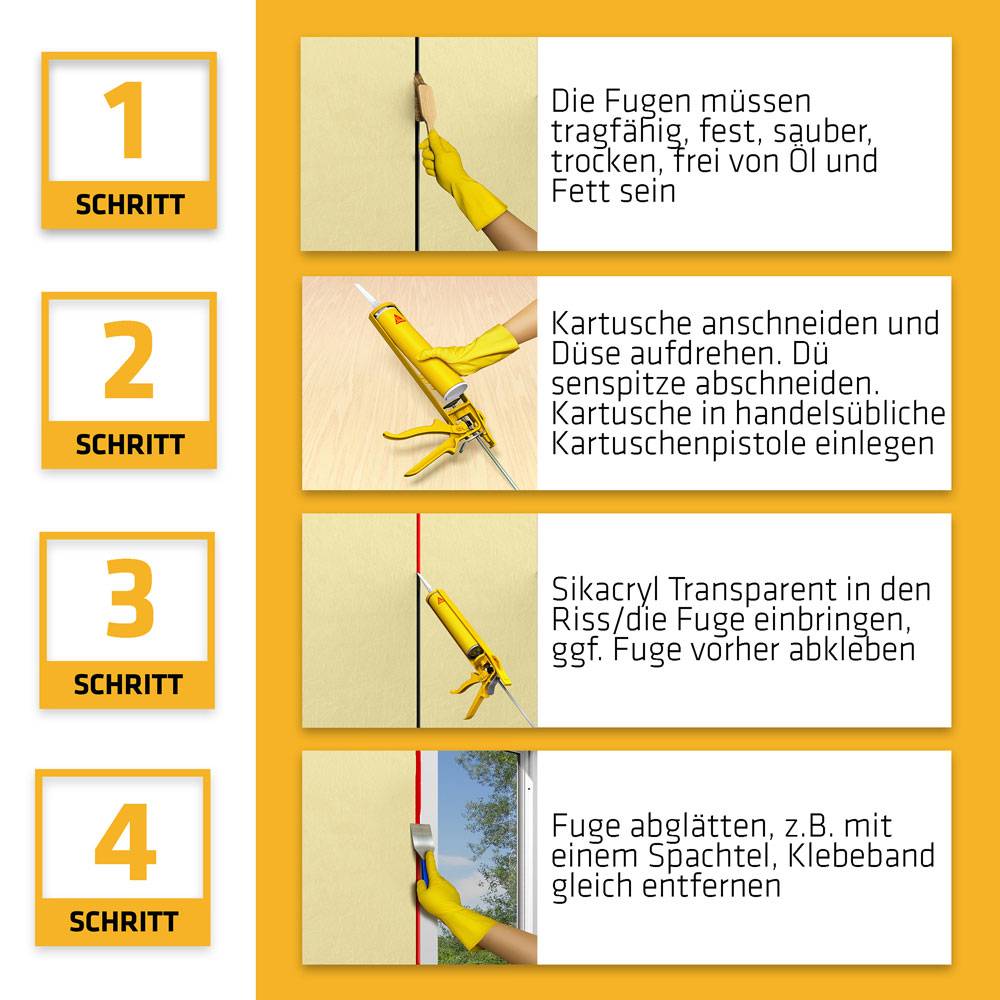 1
SCHRITT

Die Fugen müssen tragfähig, fest, sauber, trocken, frei von Öl und Fett sein

2
SCHRITT

Kartusche anschneiden und Düse aufdrehen. Dü senspitze abschneiden. Kartusche in handelsübliche Kartuschenpistole einlegen

3
SCHRITT

Sikacryl Transparent in den Riss/die Fuge einbringen, ggf. Fuge vorher abkleben

4
SCHRITT

Fuge abglätten, z.B. mit einem Spachtel, Klebeband gleich entfernen