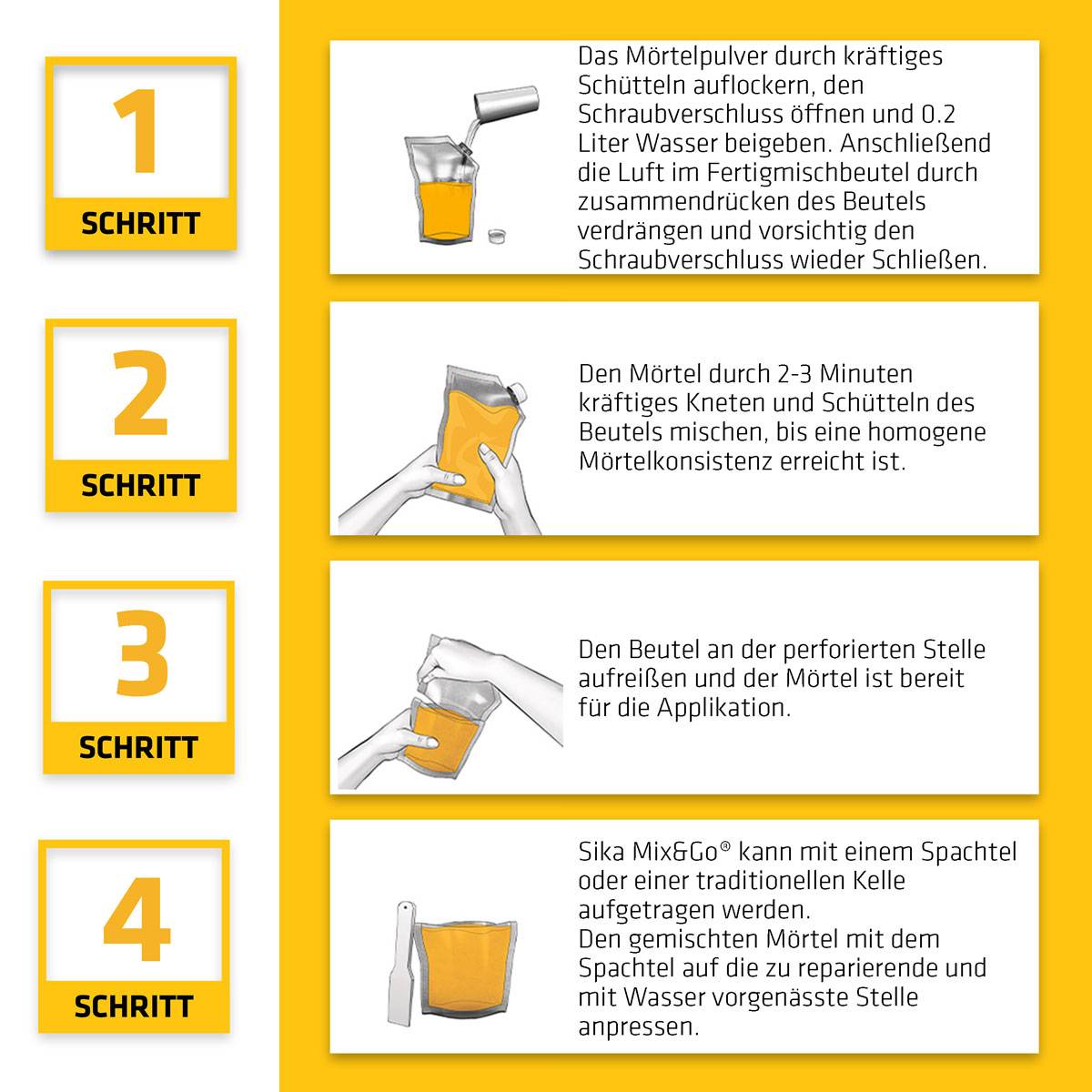 1
SCHRITT

Das Mörtelpulver durch kräftiges Schütteln auflockern, den Schraubverschluss öffnen und 0.2 Liter Wasser beigeben. Anschließend die Luft im Fertigmischbeutel durch zusammendrücken des Beutels verdrängen und vorsichtig den Schraubverschluss wieder Schließen.

2
SCHRITT

Den Mörtel durch 2-3 Minuten kräftiges Kneten und Schütteln des Beutels mischen, bis eine homogene Mörtelkonsistenz erreicht ist.

3
SCHRITT

Den Beutel an der perforierten Stelle aufreißen und der Mörtel ist bereit für die Applikation.

4
SCHRITT

Sika Mix&Go® kann mit einem Spachtel oder einer traditionellen Kelle aufgetragen werden.
Den gemischten Mörtel mit dem Spachtel auf die zu reparierende und mit Wasser vorgenässte Stelle anpressen.