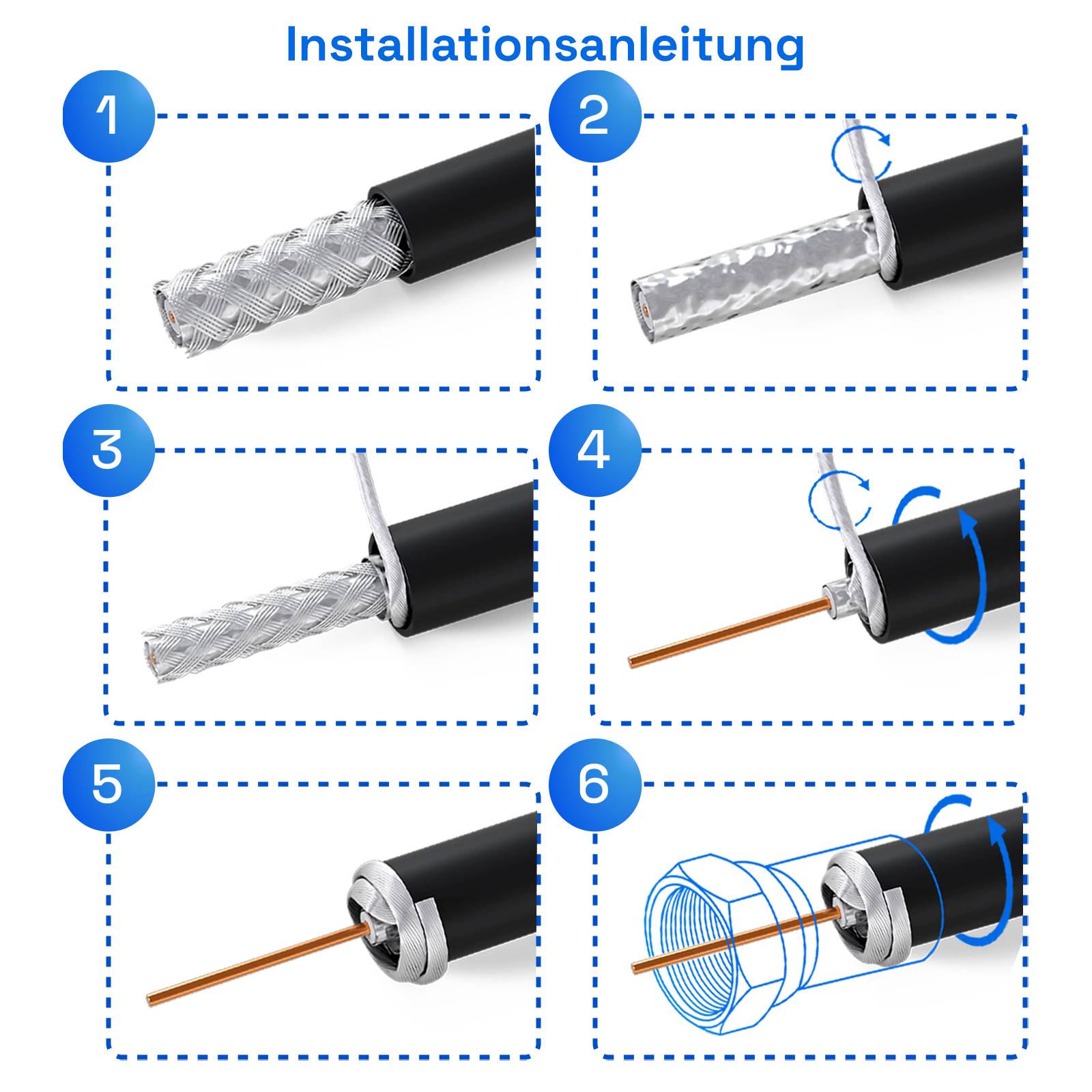 Installationsanleitung

1

2

3

4

5

6