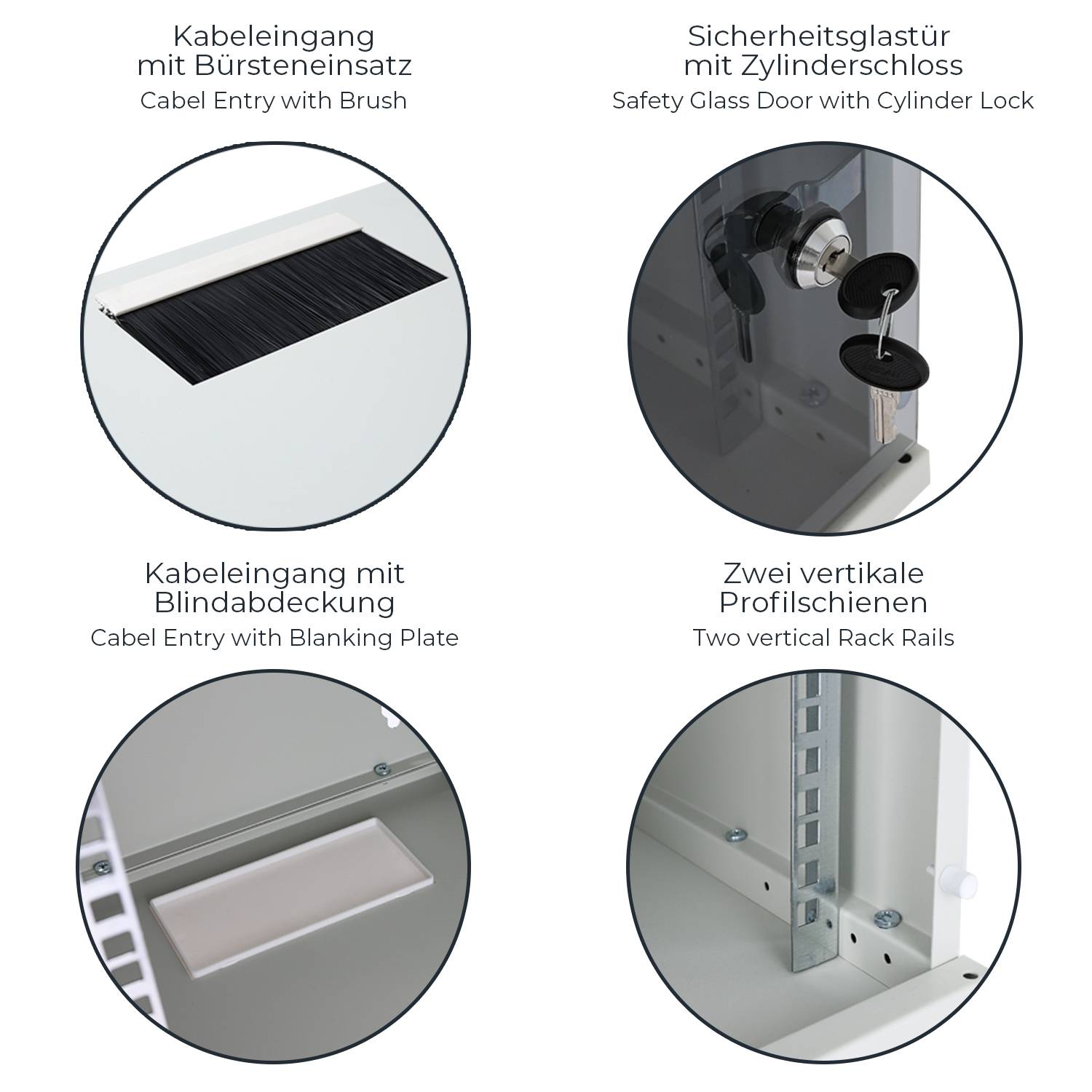 Kabeleingang mit Bürsteneinsatz
Cabel Entry with Brush

Sicherheitsglastür mit Zylinderschloss
Safety Glass Door with Cylinder Lock

Kabeleingang mit Blindabdeckung
Cabel Entry with Blanking Plate

Zwei vertikale Profilschienen
Two vertical Rack Rails