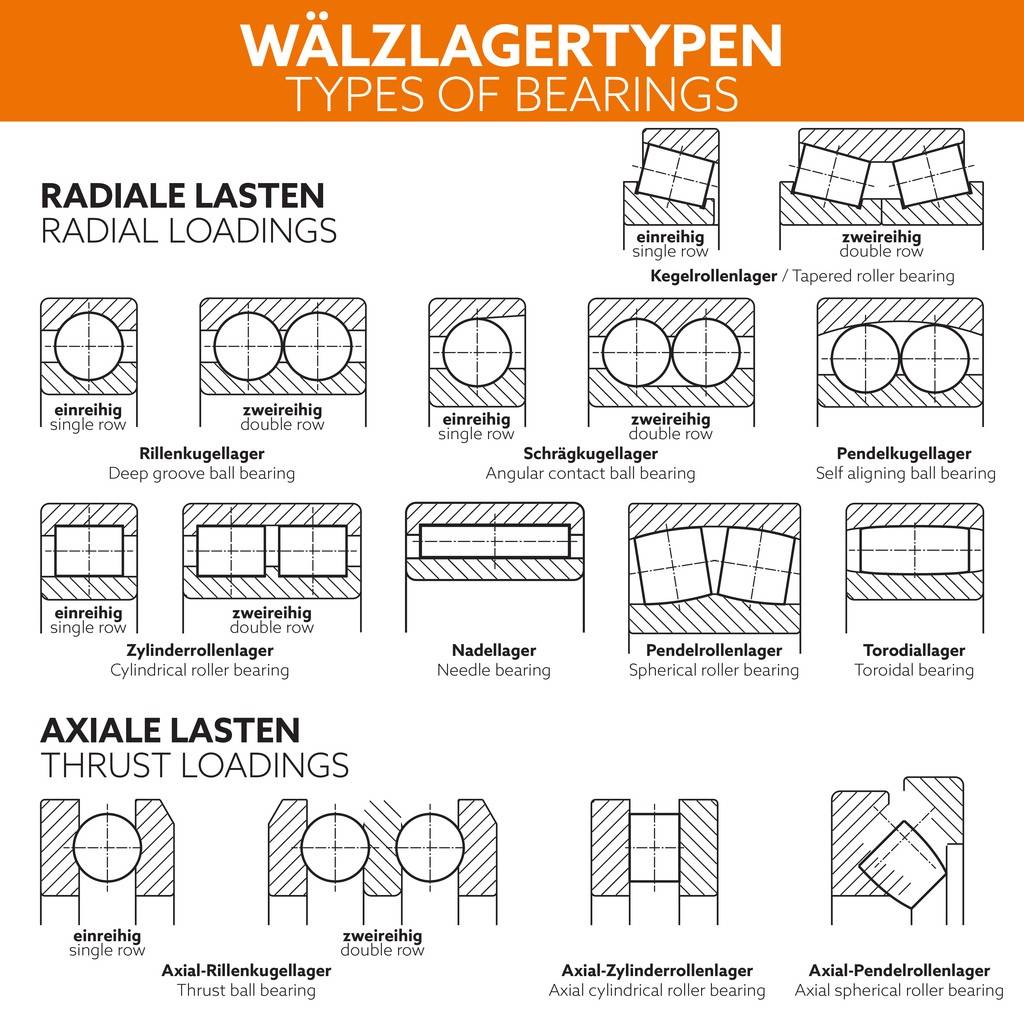 WÄLZLAGERTYPEN
TYPES OF BEARINGS

RADIALE LASTEN
RADIAL LOADINGS

einreihig
single row

zweireihig
double row

Kegelrollenlager / Tapered roller bearing

einreihig
single row

zweireihig
double row

Rillenkugellager
Deep groove ball bearing

einreihig
single row

zweireihig
double row

Schrägkugellager
Angular contact ball bearing

Pendelkugellager
Self aligning ball bearing

einreihig
single row

zweireihig
double row

Zylinderrollenlager
Cylindrical roller bearing

Nadellager
Needle bearing

Pendelrollenlager
Spherical roller bearing

Torodiallager
Toroidal bearing

AXIALE LASTEN
THRUST LOADINGS

einreihig
single row

zweireihig
double row

Axial-Rillenkugellager
Thrust ball bearing

Axial-Zylinderrollenlager
Axial cylindrical roller bearing

Axial-Pendelrollenlager
Axial spherical roller bearing