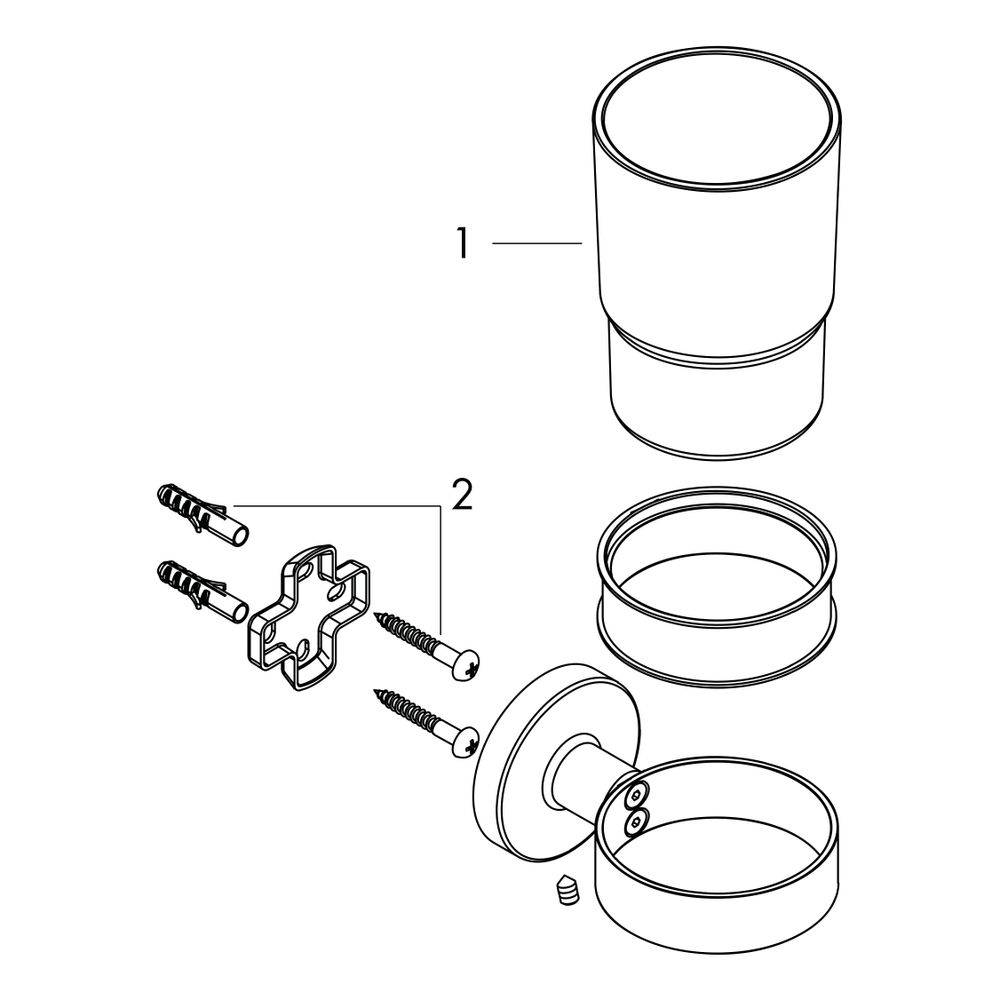 1

2