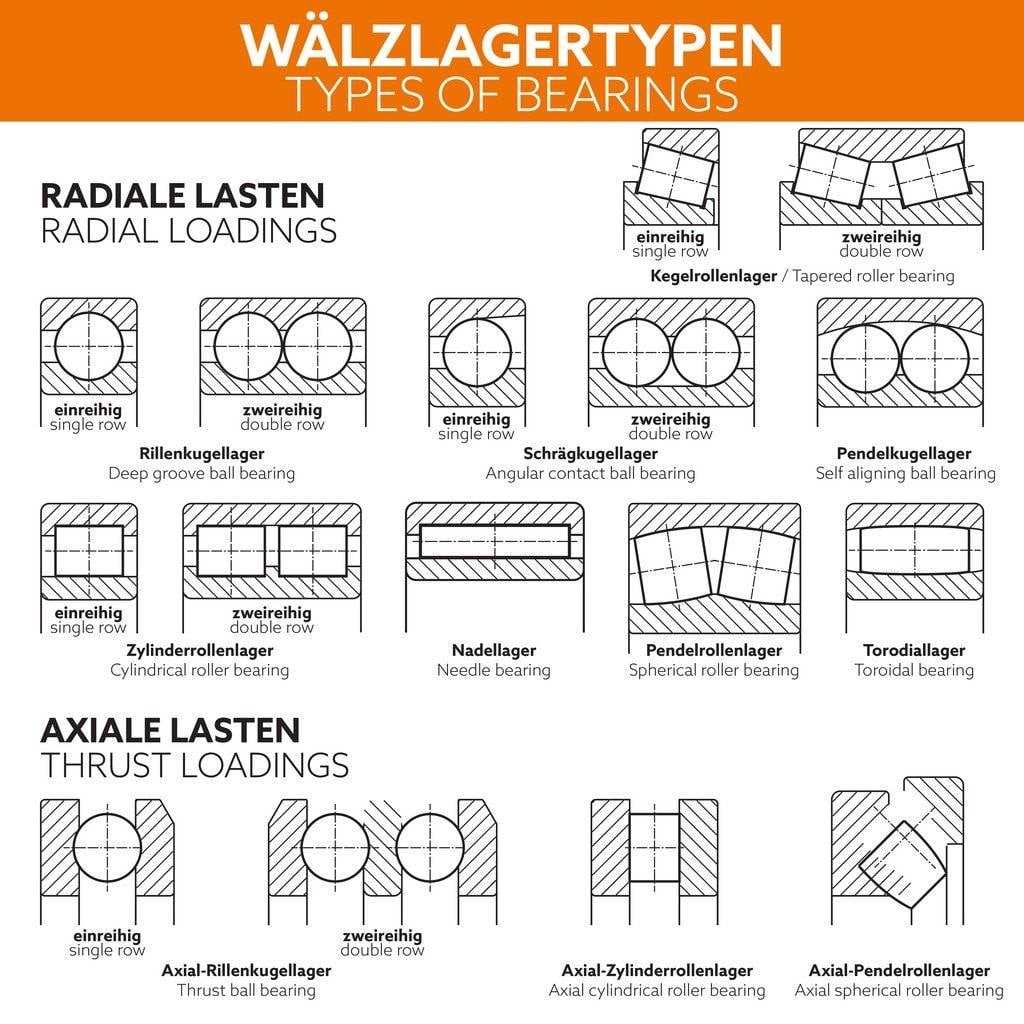 WÄLZLAGERTYPEN
TYPES OF BEARINGS

RADIALE LASTEN
RADIAL LOADINGS

einreihig
single row

zweireihig
double row

Kegelrollenlager / Tapered roller bearing

einreihig
single row

zweireihig
double row

Rillenkugellager
Deep groove ball bearing

einreihig
single row

zweireihig
double row

Schrägkugellager
Angular contact ball bearing

Pendelkugellager
Self aligning ball bearing

einreihig
single row

zweireihig
double row

Zylinderrollenlager
Cylindrical roller bearing

Nadellager
Needle bearing

Pendelrollenlager
Spherical roller bearing

Torodiallager
Toroidal bearing

AXIALE LASTEN
THRUST LOADINGS

einreihig
single row

zweireihig
double row

Axial-Rillenkugellager
Thrust ball bearing

Axial-Zylinderrollenlager
Axial cylindrical roller bearing

Axial-Pendelrollenlager
Axial spherical roller bearing