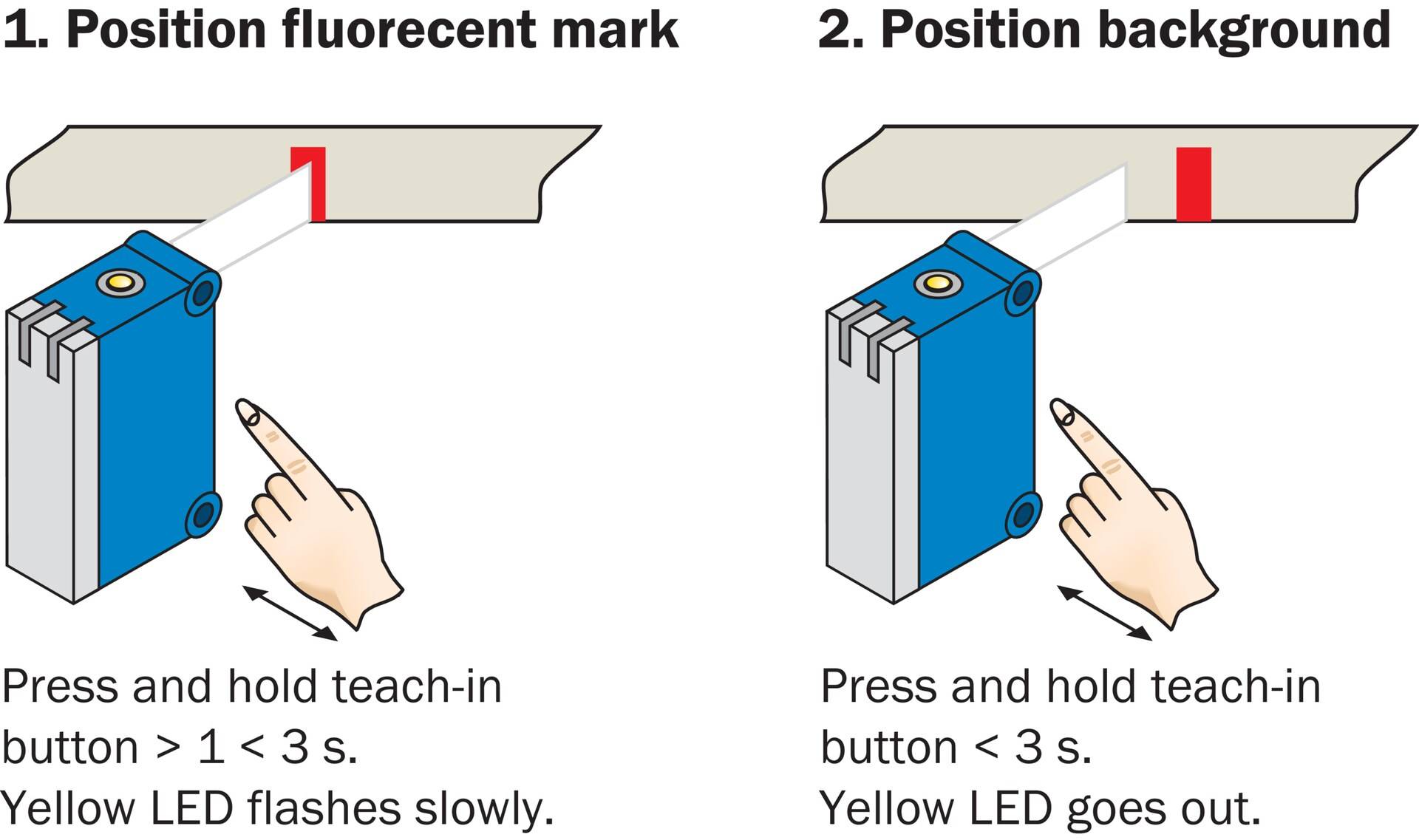 1. Position fluorecent mark

Press and hold teach-in button > 1 < 3 s.
Yellow LED flashes slowly.

2. Position background

Press and hold teach-in button < 3 s.
Yellow LED goes out.