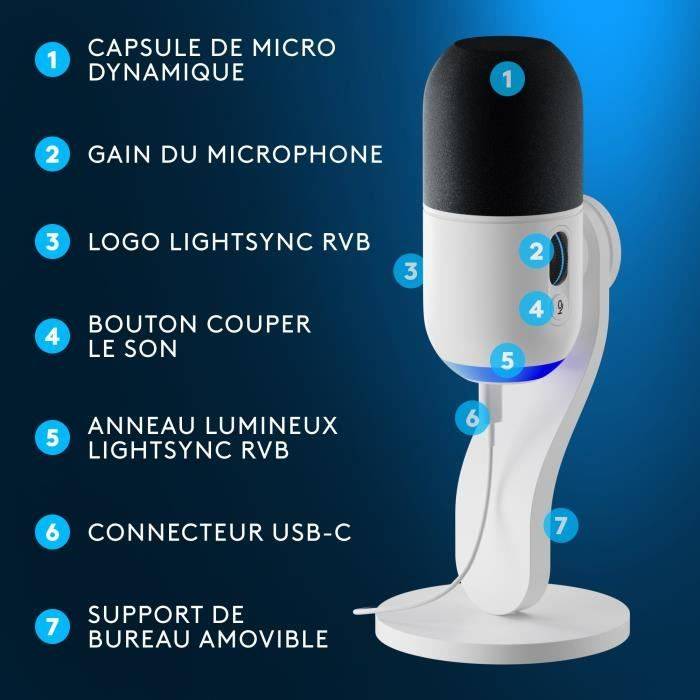 1 CAPSULE DE MICRO DYNAMIQUE

2 GAIN DU MICROPHONE

3 LOGO LIGHTSYNC RVB

4 BOUTON COUPER LE SON

5 ANNEAU LUMINEUX LIGHTSYNC RVB

6 CONNECTEUR USB-C

7 SUPPORT DE BUREAU AMOVIBLE

1
2
3
4
5
6
7