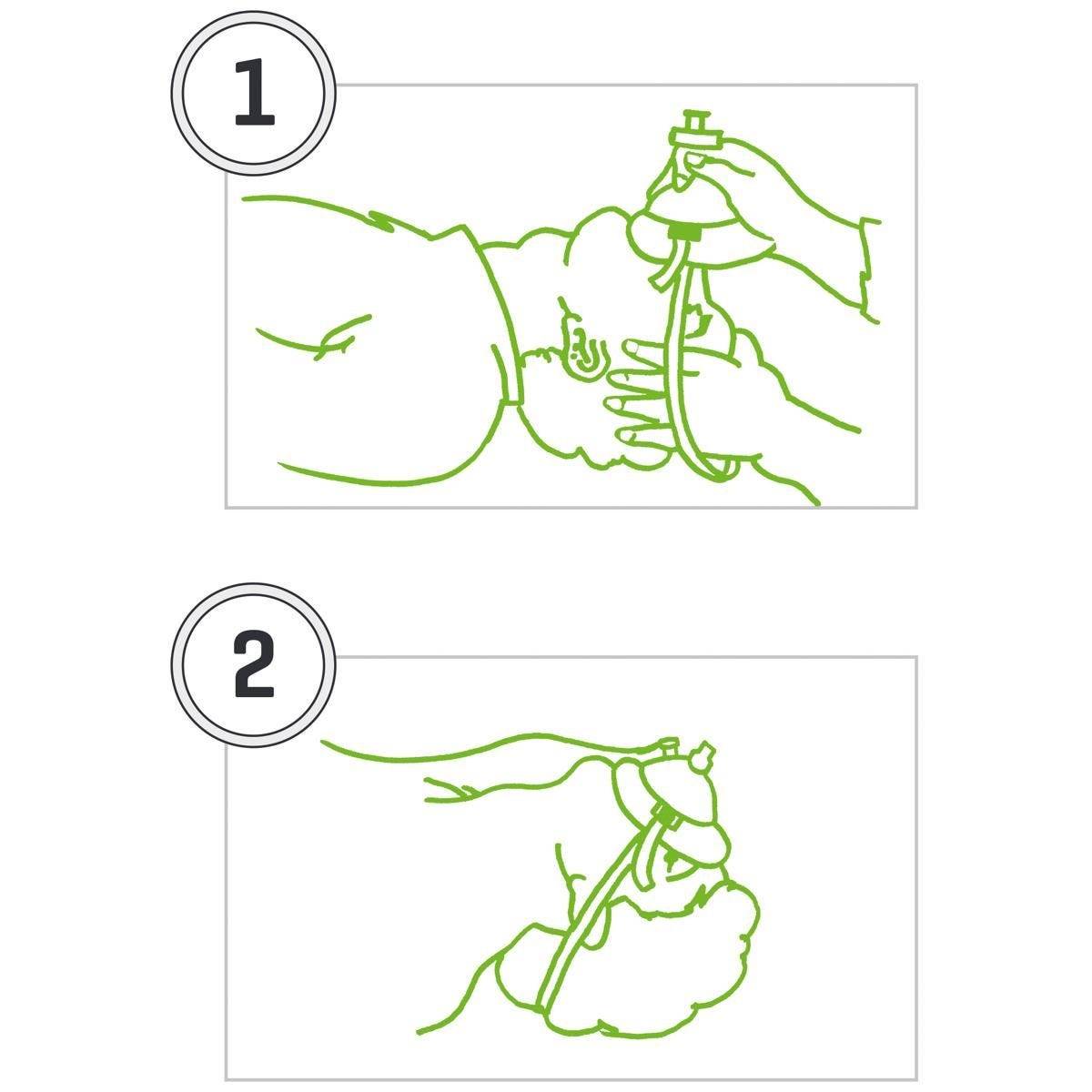 1

2