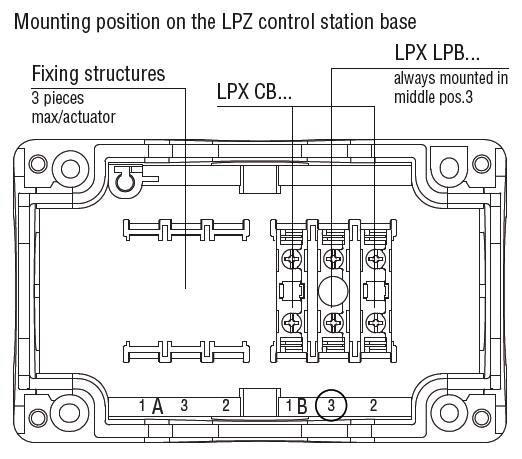 Mounting position on the LPZ control station base

Fixing structures
3 pieces
max/actuator

LPX CB...

LPX LPB...
always mounted in
middle pos.3

1 A 3 2 1 B 3 2