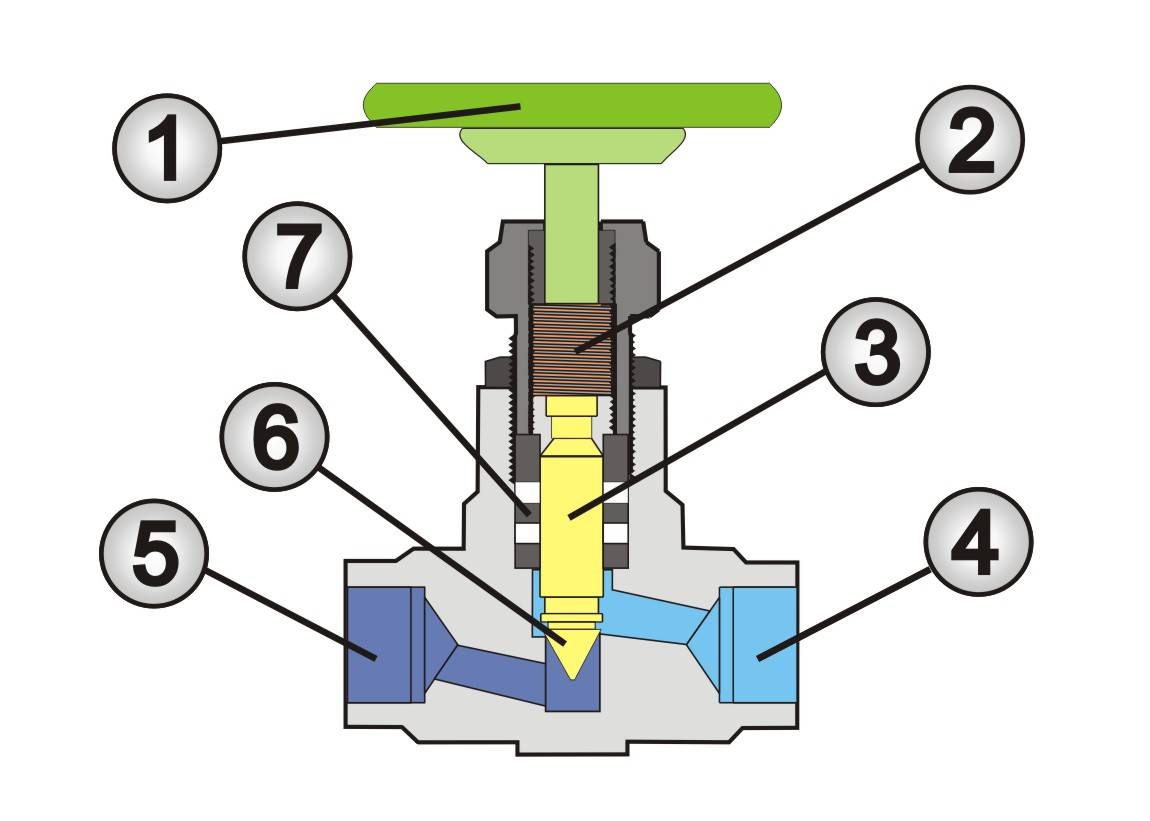 1
2
7
3
6
5
4