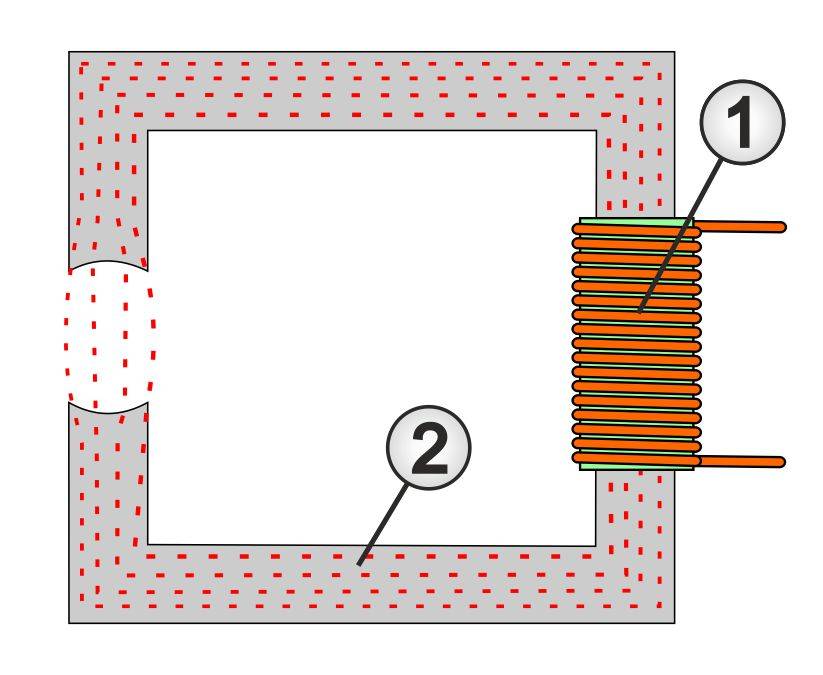 1
2