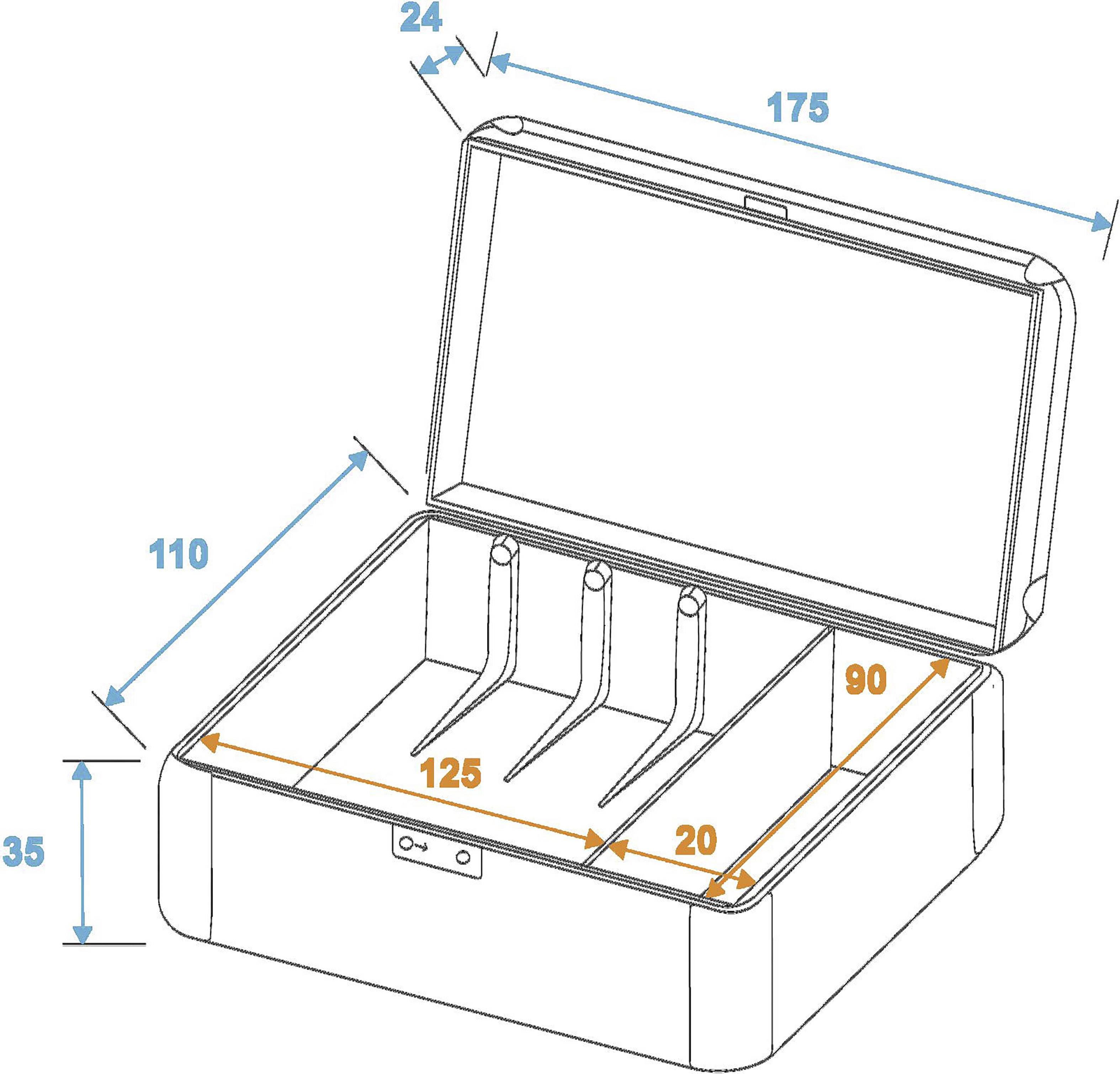 24
175
110
90
125
20
35