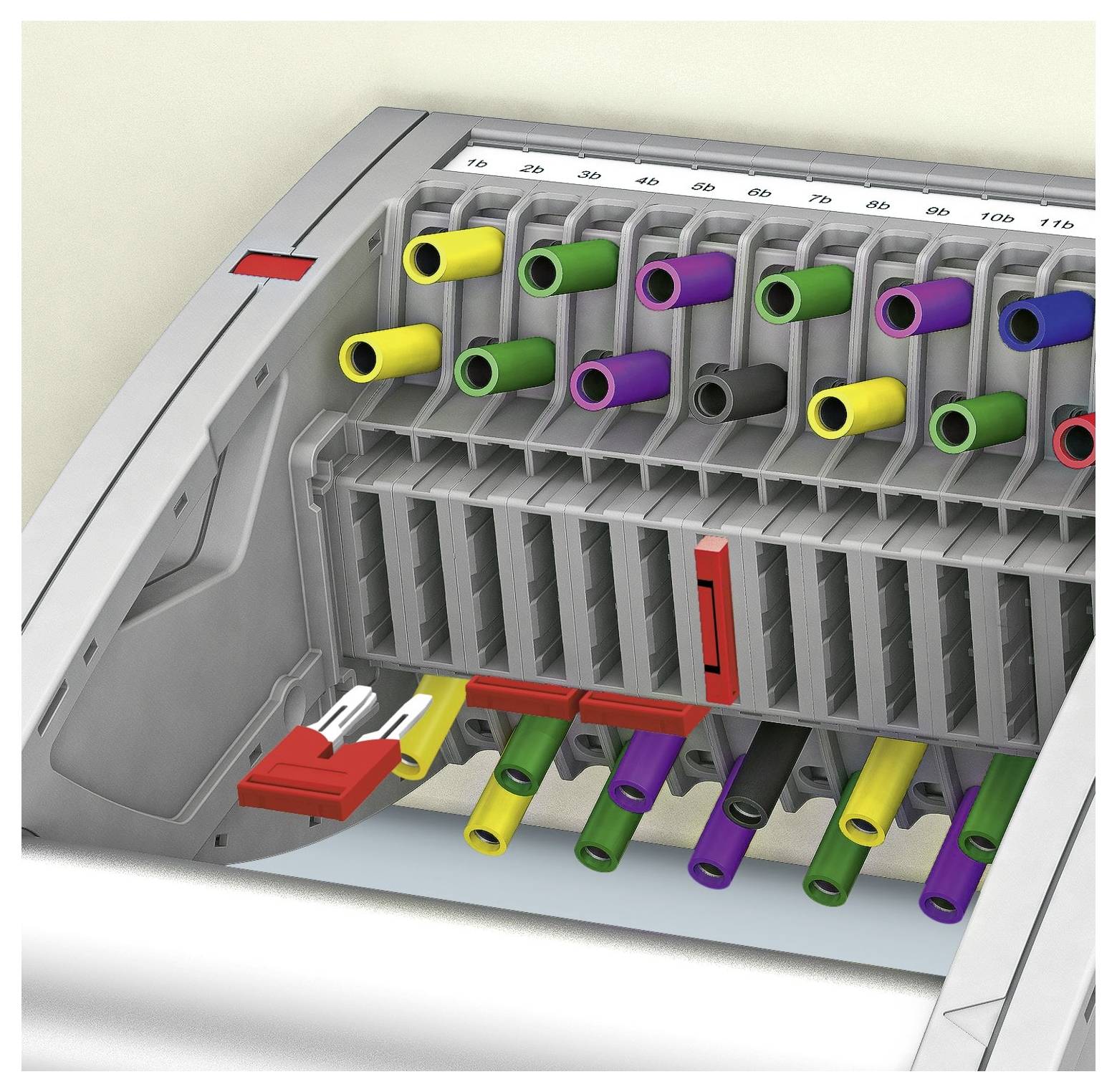 1b 2b 3b 4b 5b 6b 7b 8b 9b 10b 11b