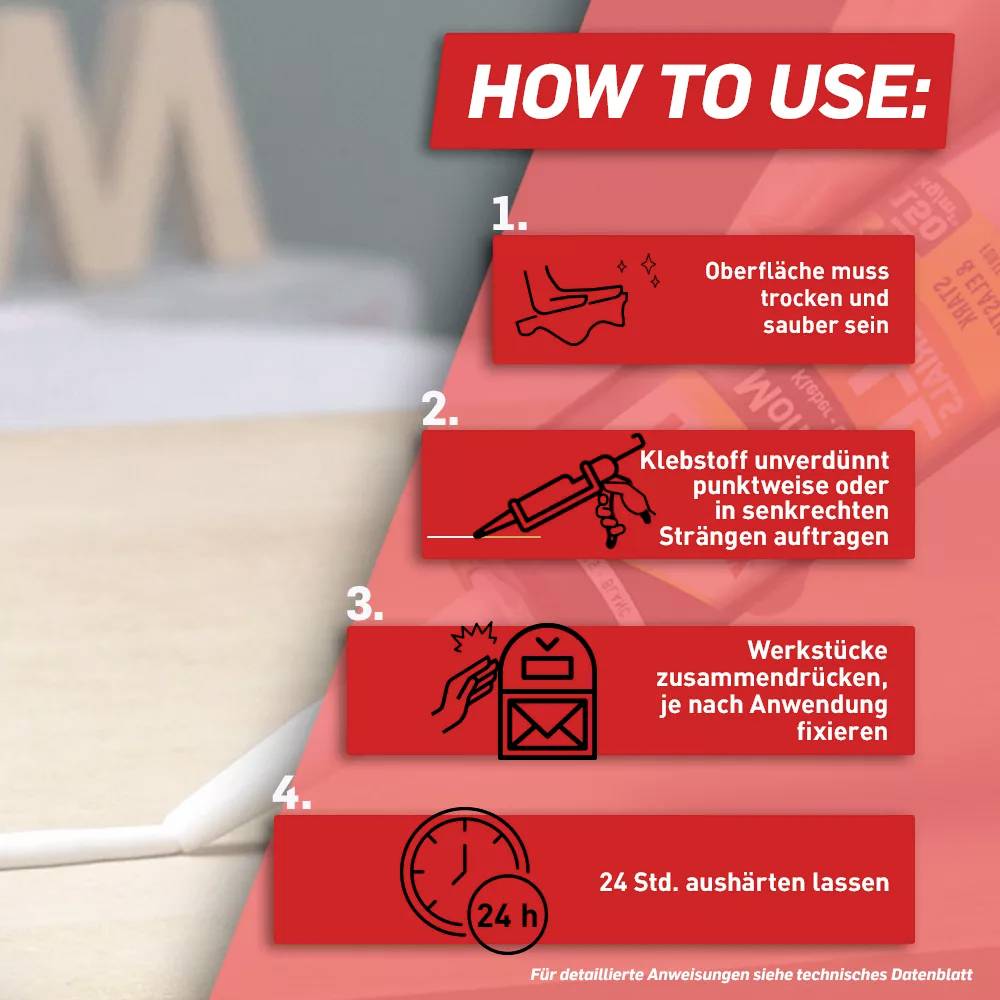 HOW TO USE:

1.

Oberfläche muss trocken und sauber sein

2.

Klebstoff unverdünnt punktweise oder in senkrechten Strängen auftragen

3.

Werkstücke zusammendrücken, je nach Anwendung fixieren

4.

24 h

24 Std. aushärten lassen

Für detaillierte Anweisungen siehe technisches Datenblatt