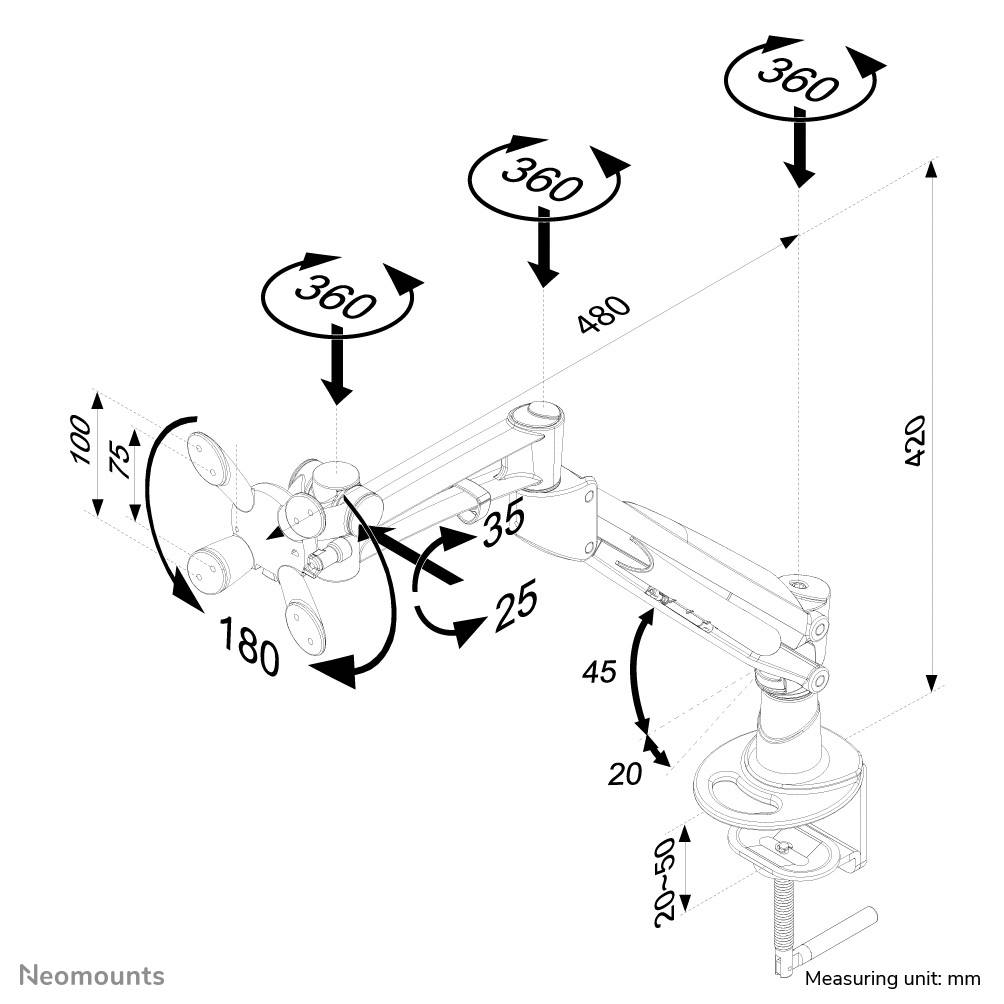 360

360

360

480

420

100

75

35

25

180

45

20

20~50

Neomounts

Measuring unit: mm