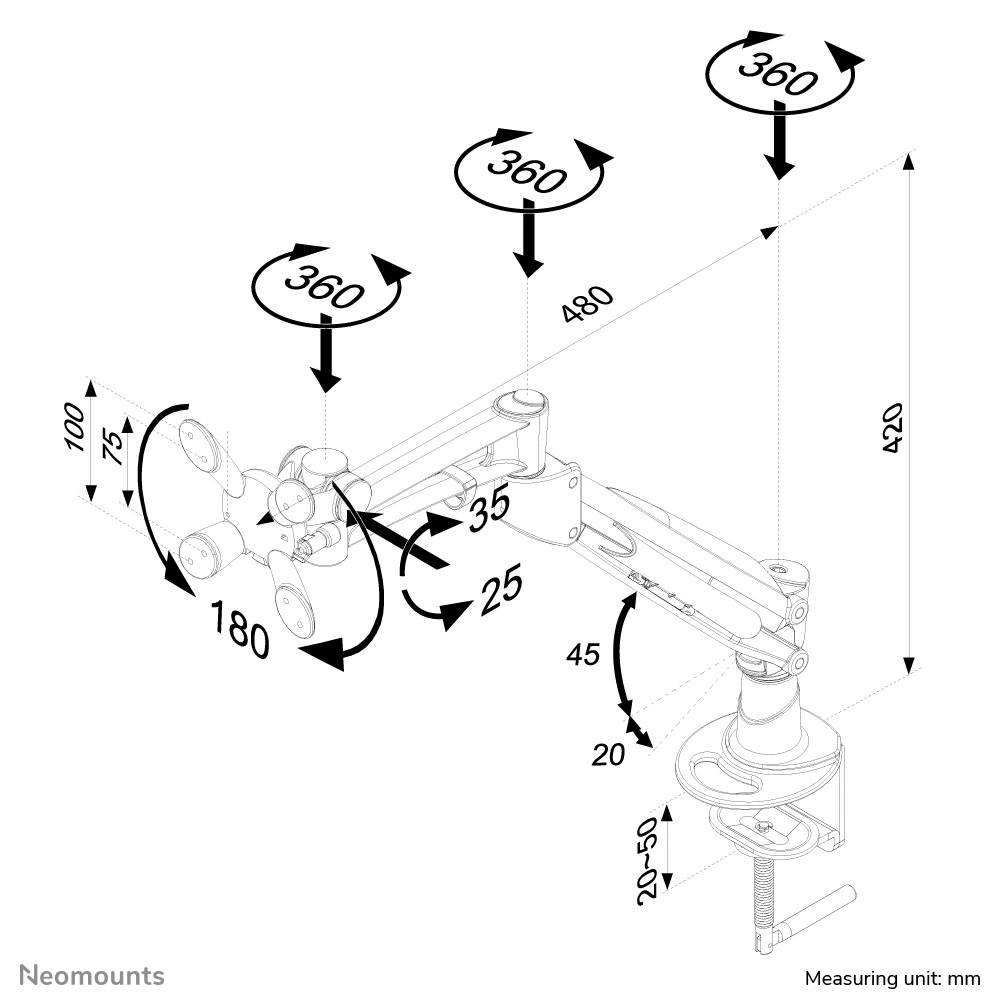 360

360

360

480

420

100

75

35

25

180

45

20

20~50

Neomounts

Measuring unit: mm