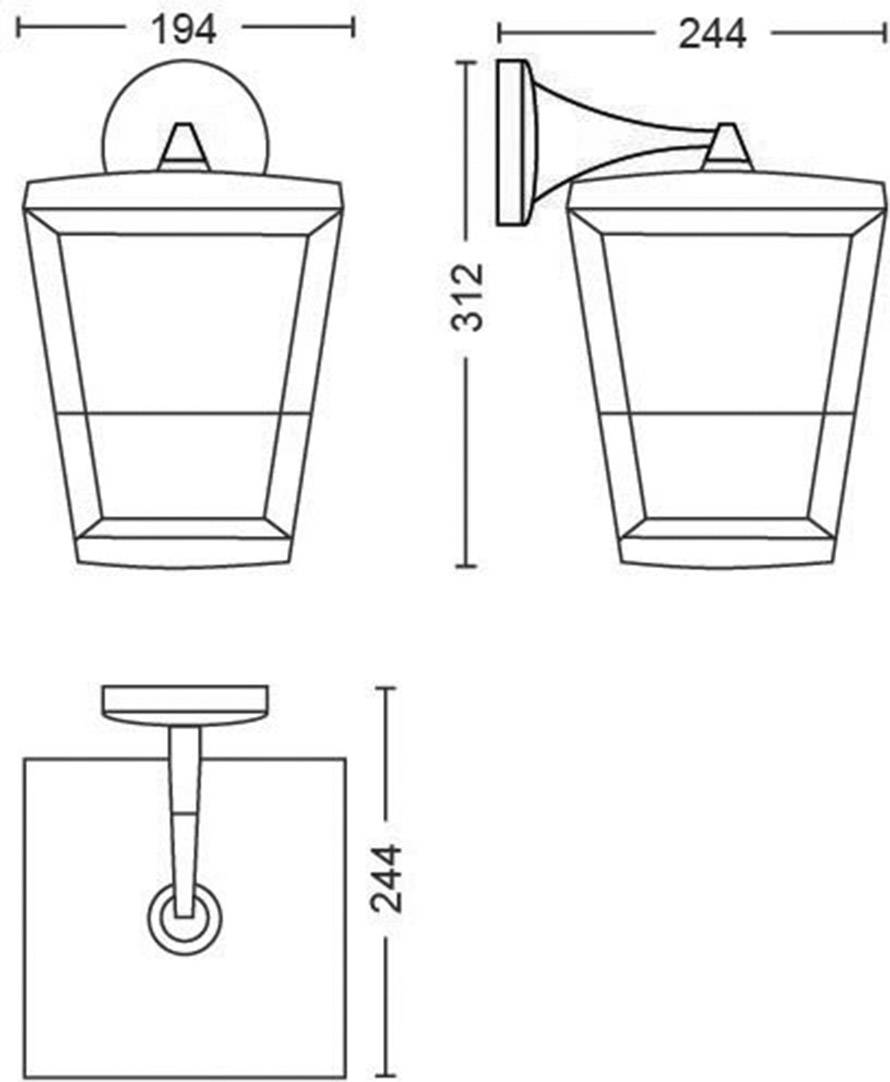 194

244

312

244