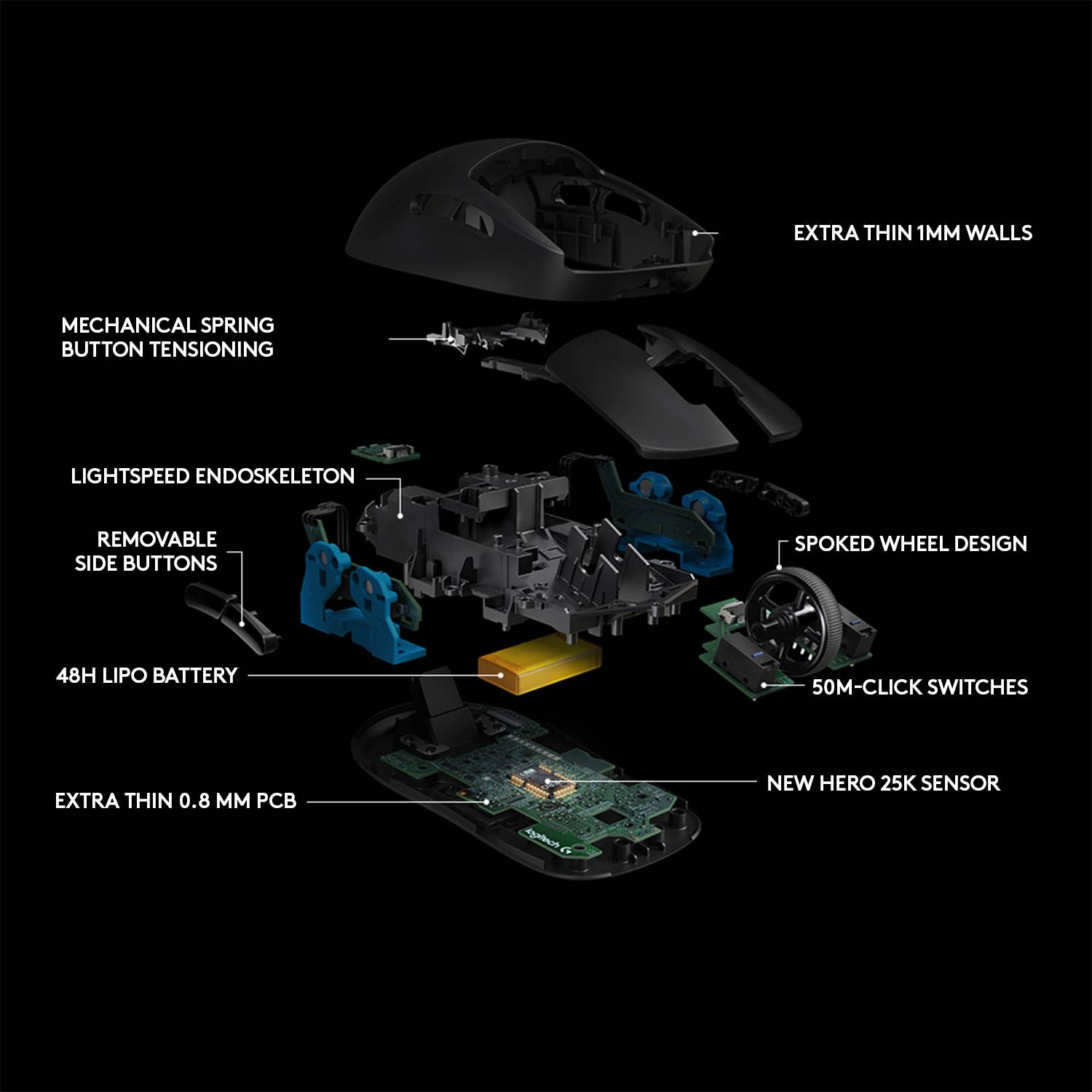 EXTRA THIN 1MM WALLS

MECHANICAL SPRING
BUTTON TENSIONING

LIGHTSPEED ENDOSKELETON

REMOVABLE
SIDE BUTTONS

SPOKED WHEEL DESIGN

48H LIPO BATTERY

50M-CLICK SWITCHES

NEW HERO 25K SENSOR

EXTRA THIN 0.8 MM PCB

logitech G