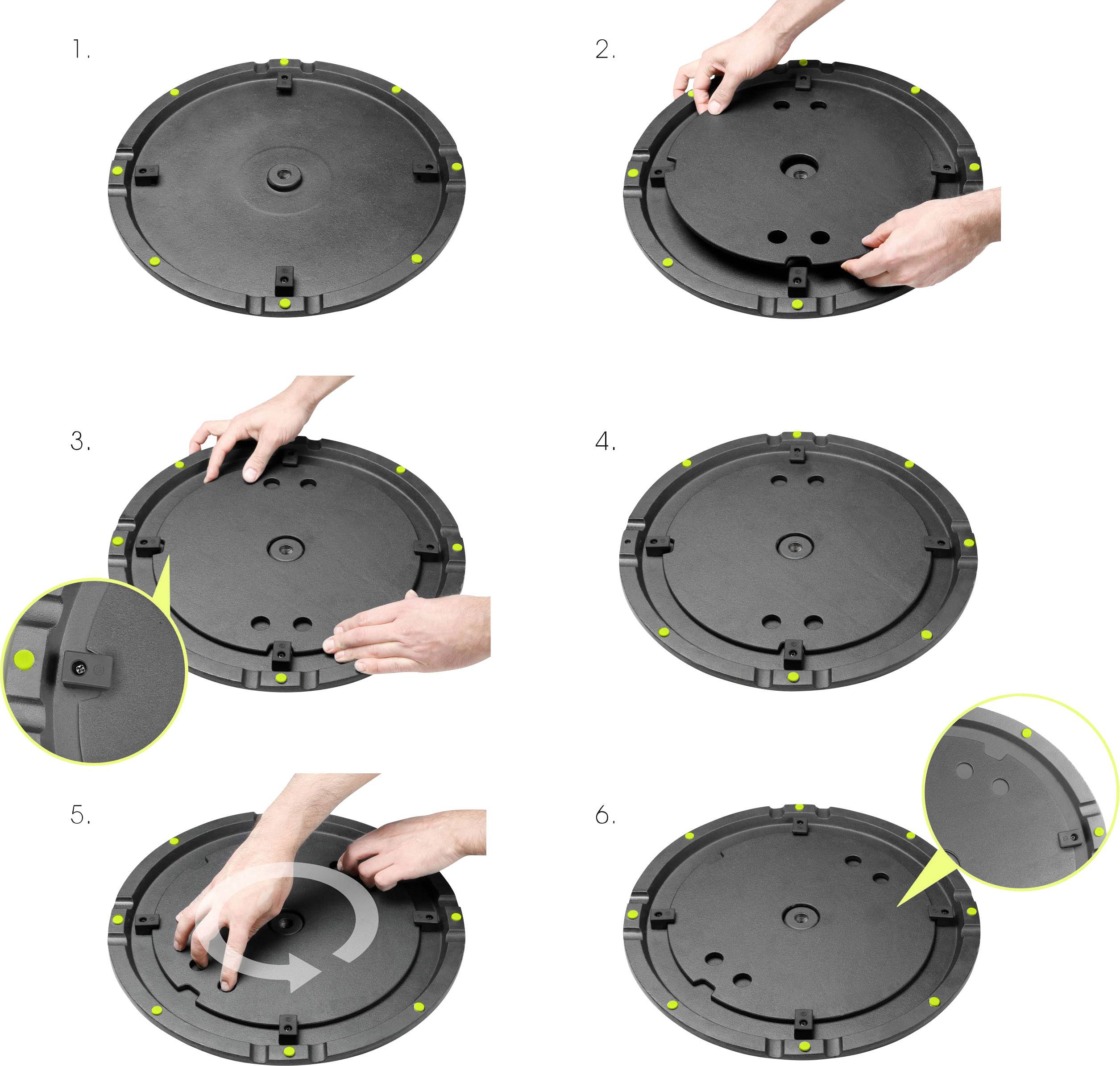 1.

2.

3.

4.

5.

6.