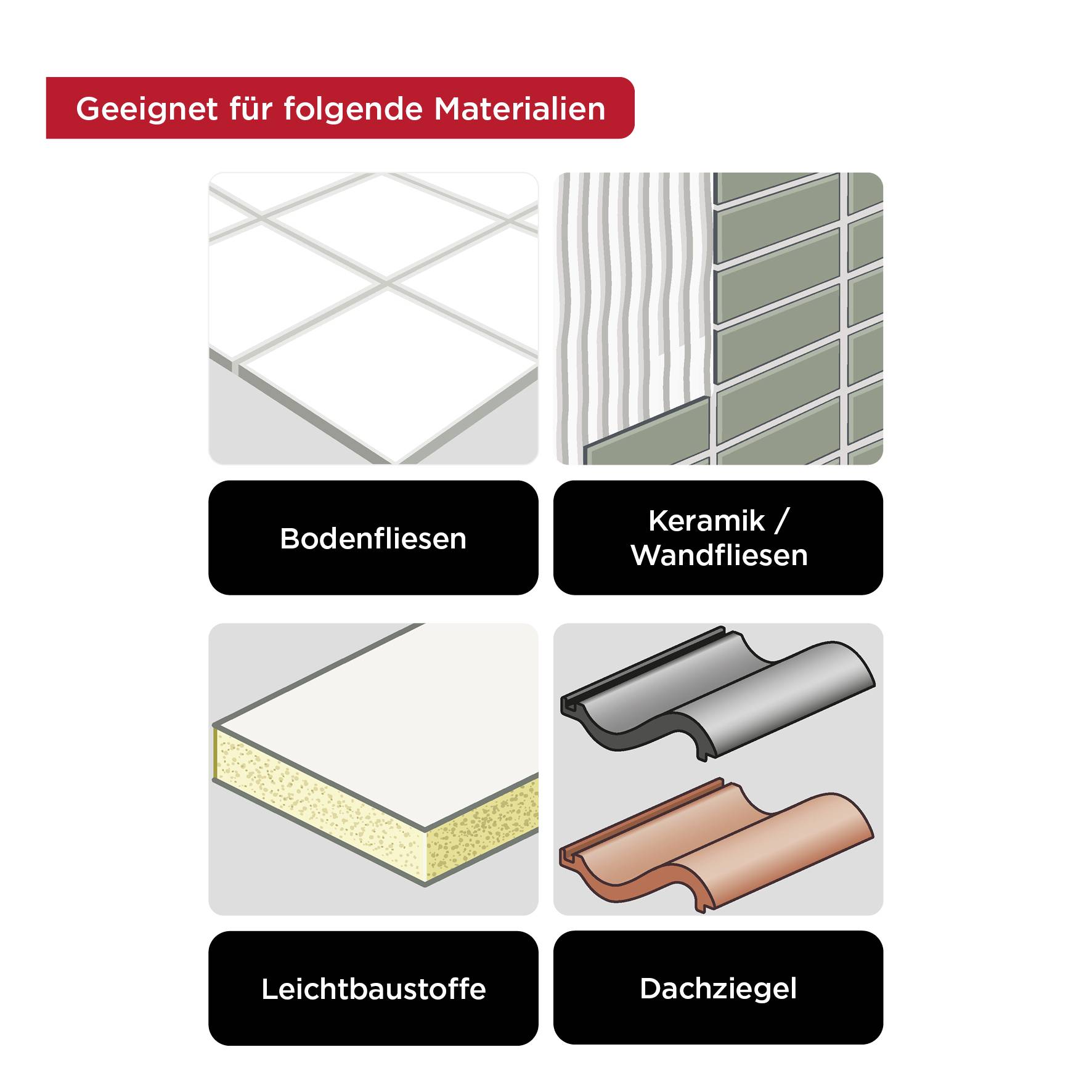 Geeignet für folgende Materialien

Bodenfliesen

Keramik / Wandfliesen

Leichtbaustoffe

Dachziegel