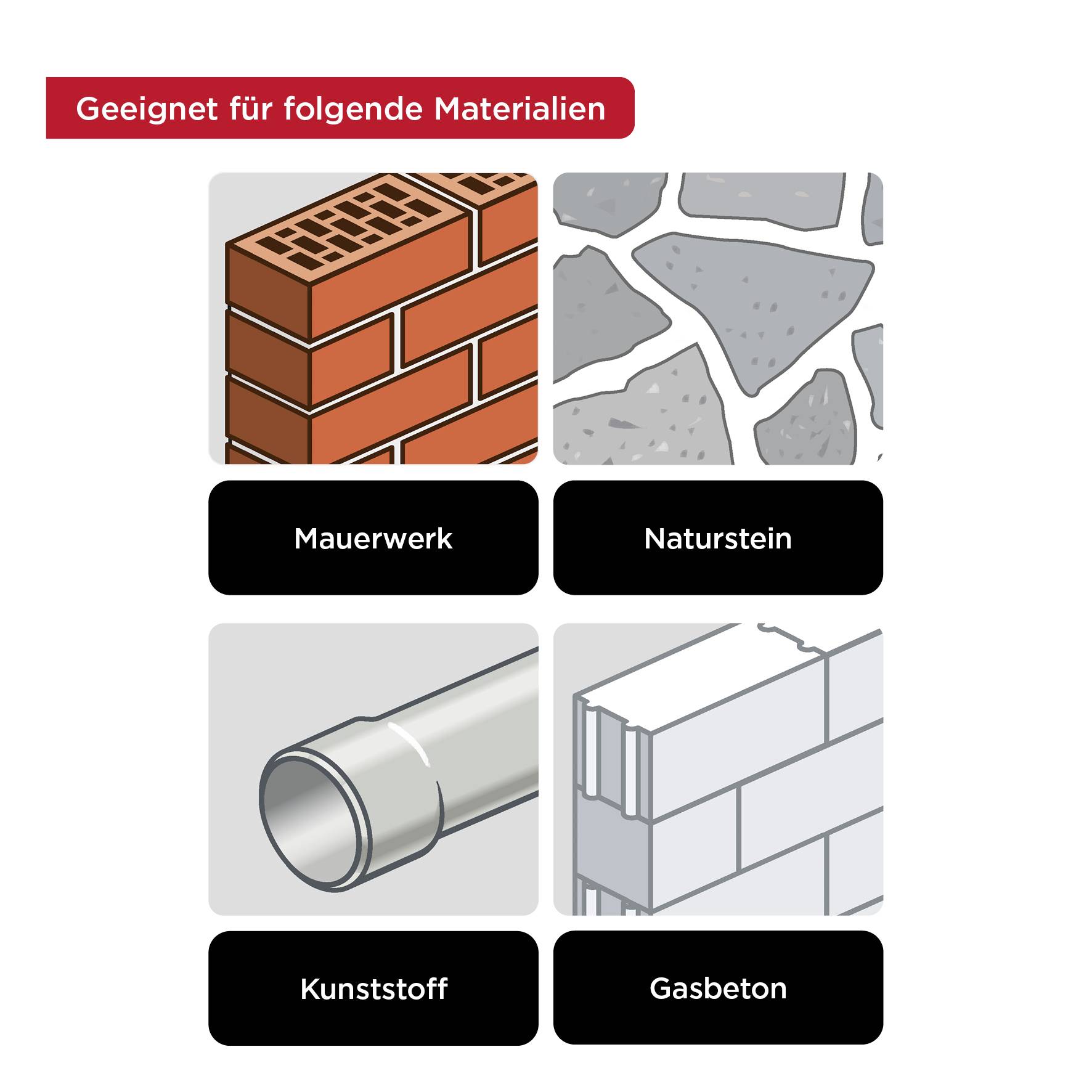 Geeignet für folgende Materialien

Mauerwerk

Naturstein

Kunststoff

Gasbeton