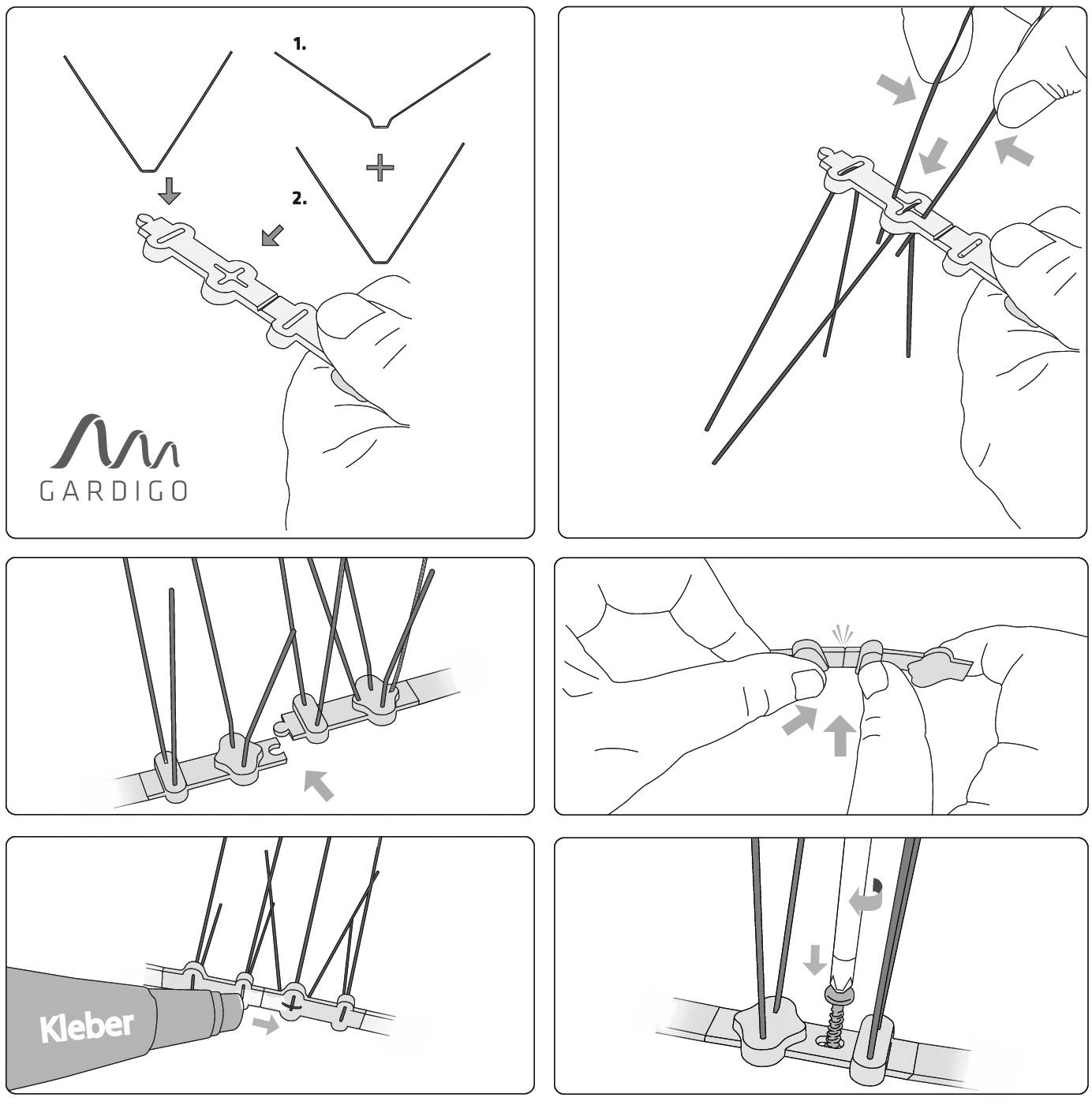 1.

2.

GARDIGO

Kleber