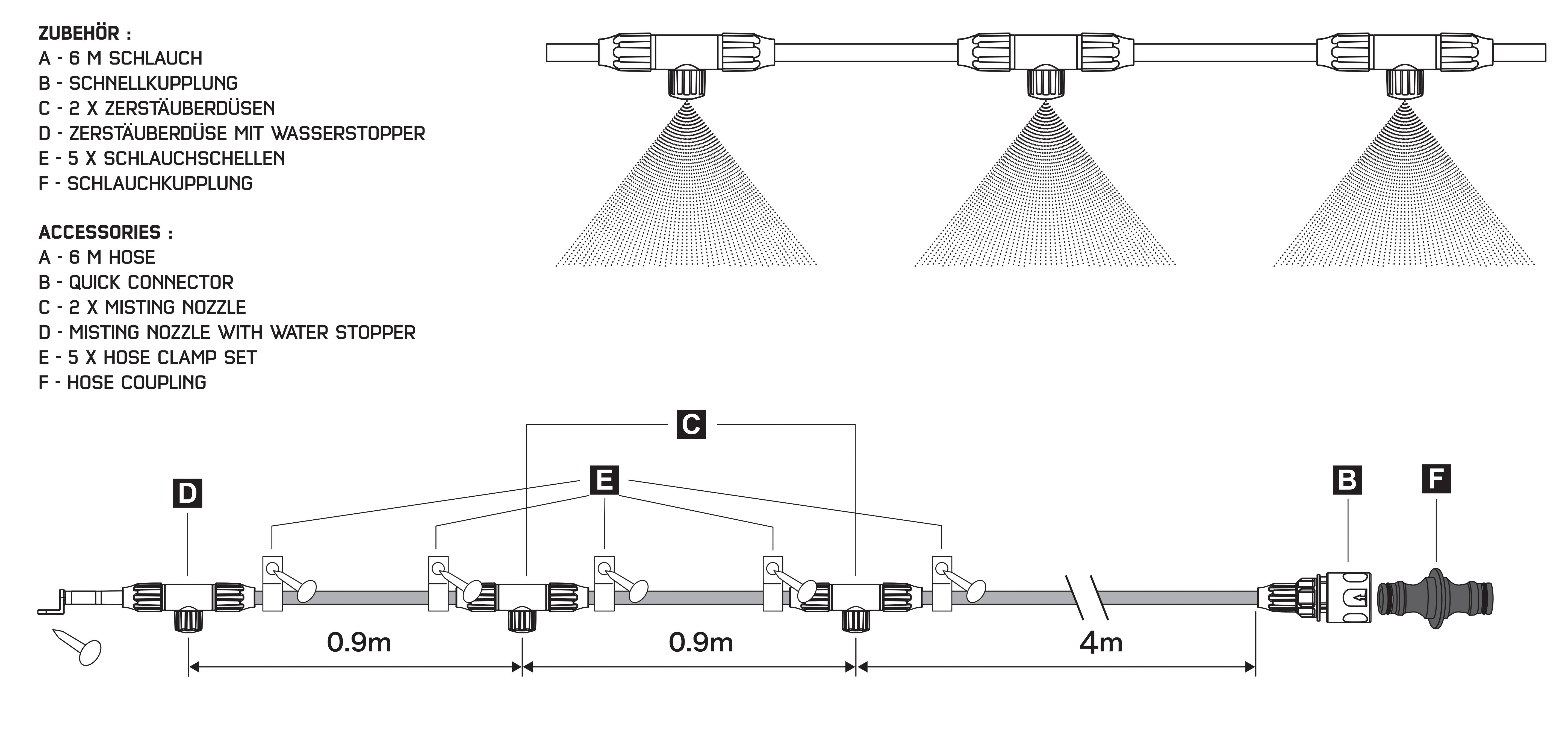 ZUBEHÖR :
A - 6 M SCHLAUCH
B - SCHNELLKUPPLUNG
C - 2 X ZERSTÄUBERDÜSEN
D - ZERSTÄUBERDÜSE MIT WASSERSTOPPER
E - 5 X SCHLAUCHSCHELLEN
F - SCHLAUCHKUPPLUNG

ACCESSORIES :
A - 6 M HOSE
B - QUICK CONNECTOR
C - 2 X MISTING NOZZLE
D - MISTING NOZZLE WITH WATER STOPPER
E - 5 X HOSE CLAMP SET
F - HOSE COUPLING

C
E
D
B
F
0.9m
0.9m
4m