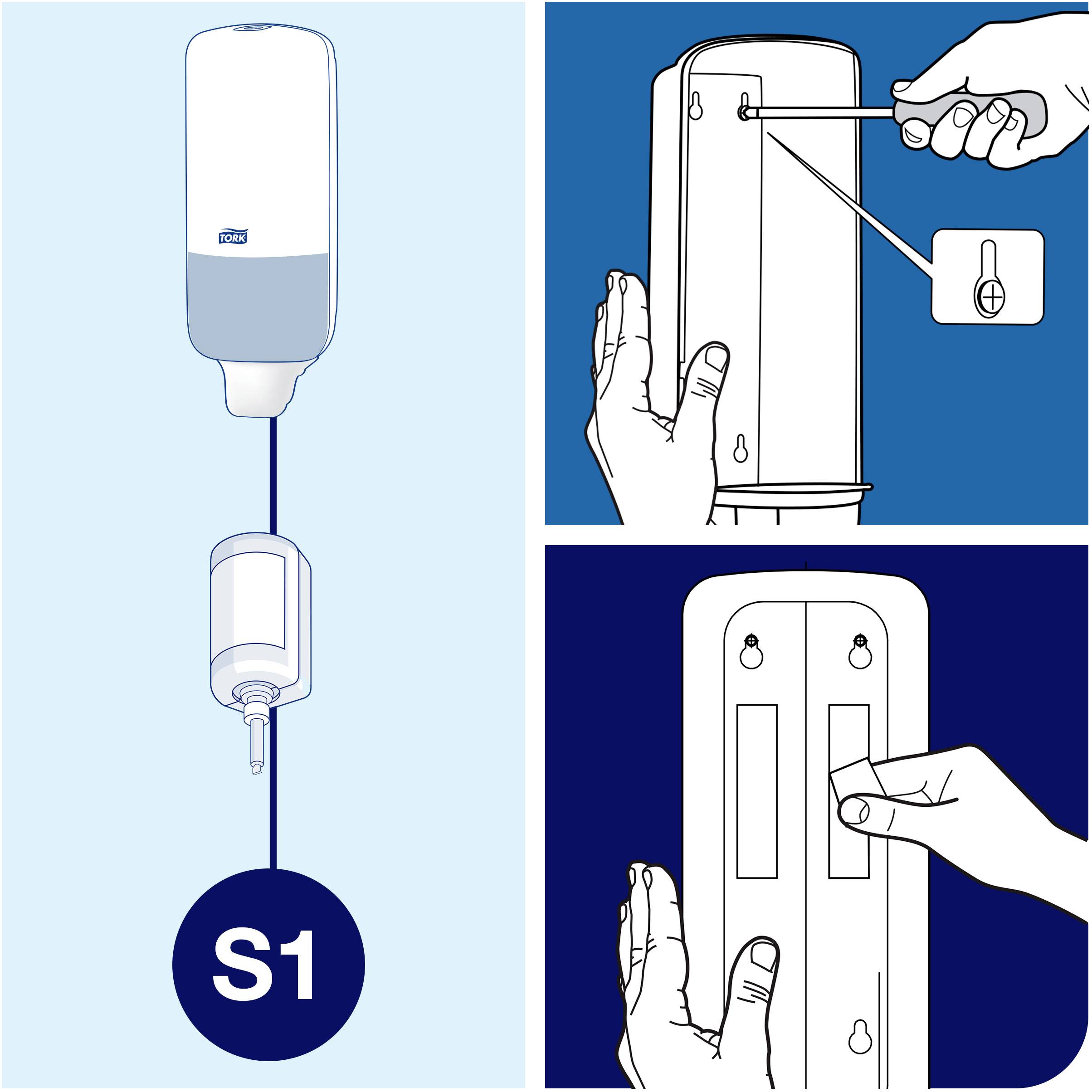 TORK

S1