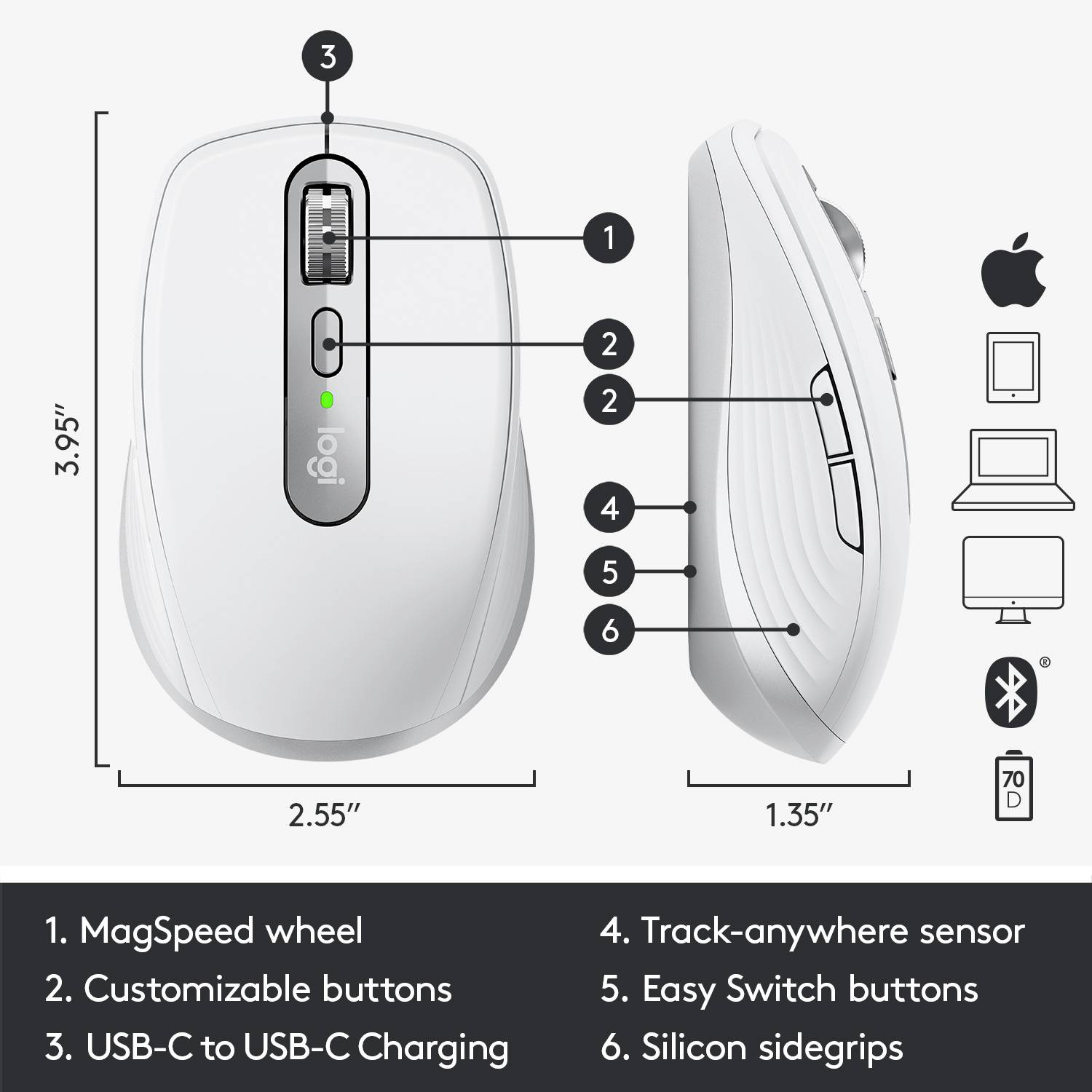 3

1

2

logi

3.95″

2.55″

2

4

5

6

1.35″

®

70 D

1. MagSpeed wheel
2. Customizable buttons
3. USB-C to USB-C Charging

4. Track-anywhere sensor
5. Easy Switch buttons
6. Silicon sidegrips