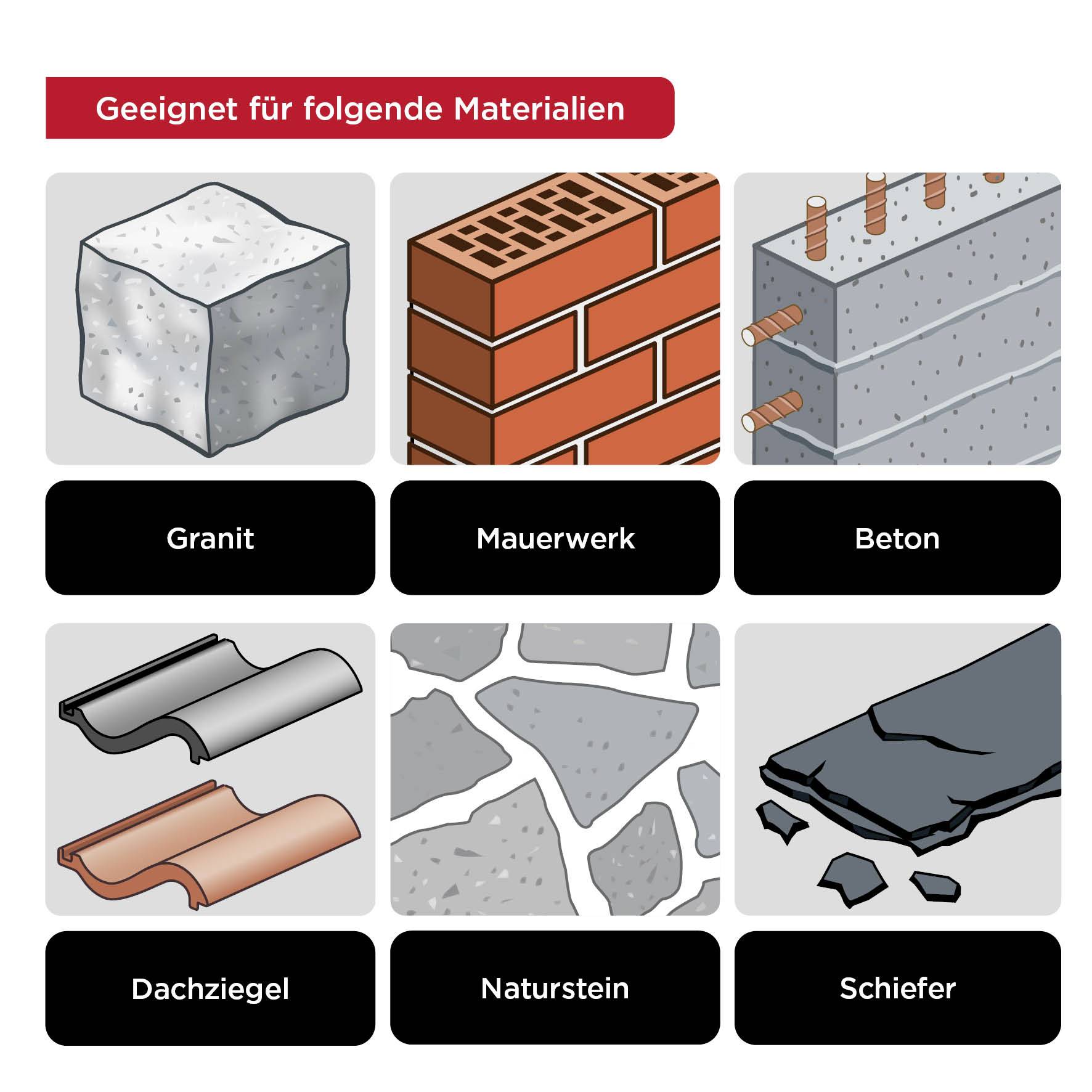 Geeignet für folgende Materialien

Granit

Mauerwerk

Beton

Dachziegel

Naturstein

Schiefer