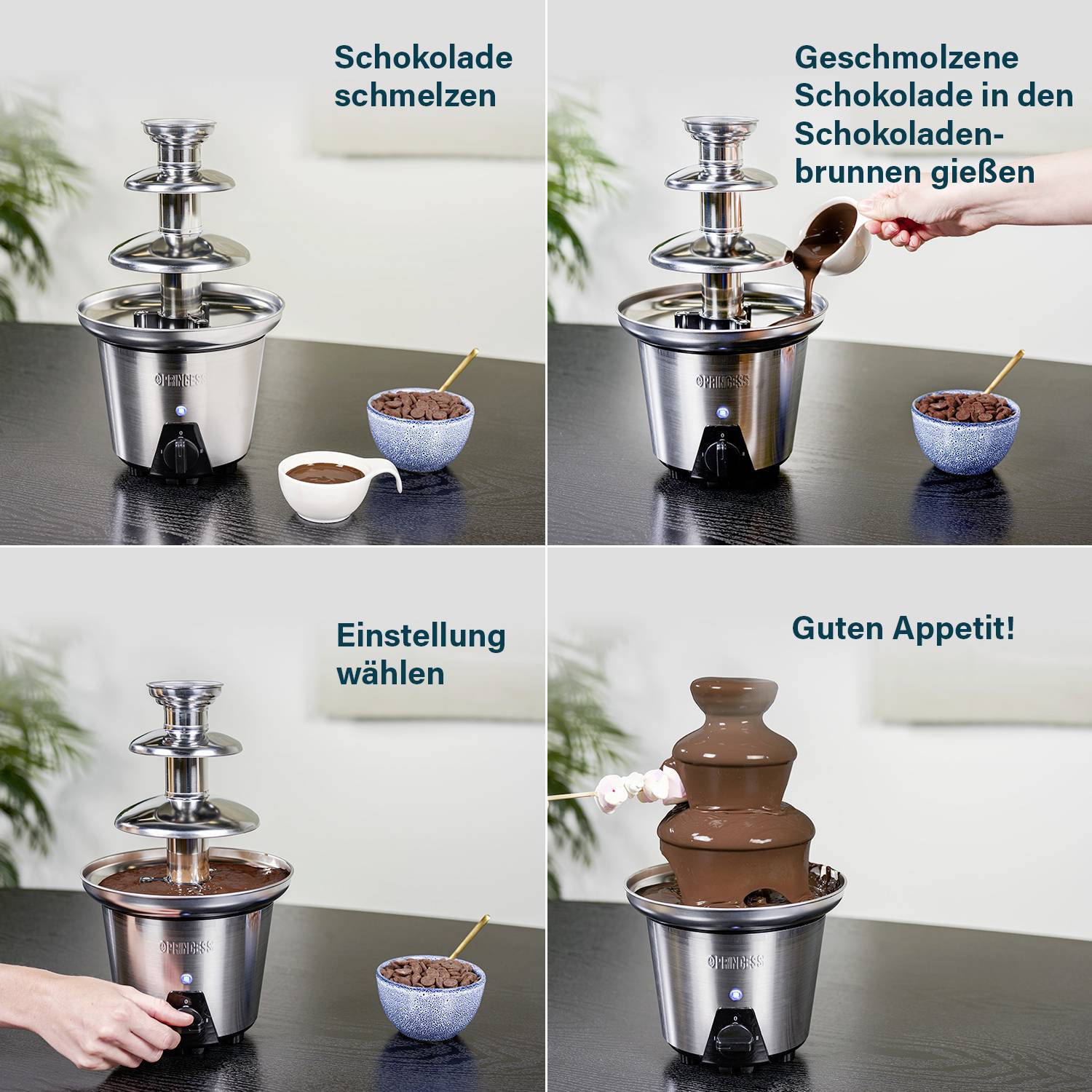 Schokolade schmelzen

PRINCESS

Geschmolzene Schokolade in den Schokoladenbrunnen gießen

PRINCESS

Einstellung wählen

PRINCESS

Guten Appetit!

PRINCESS