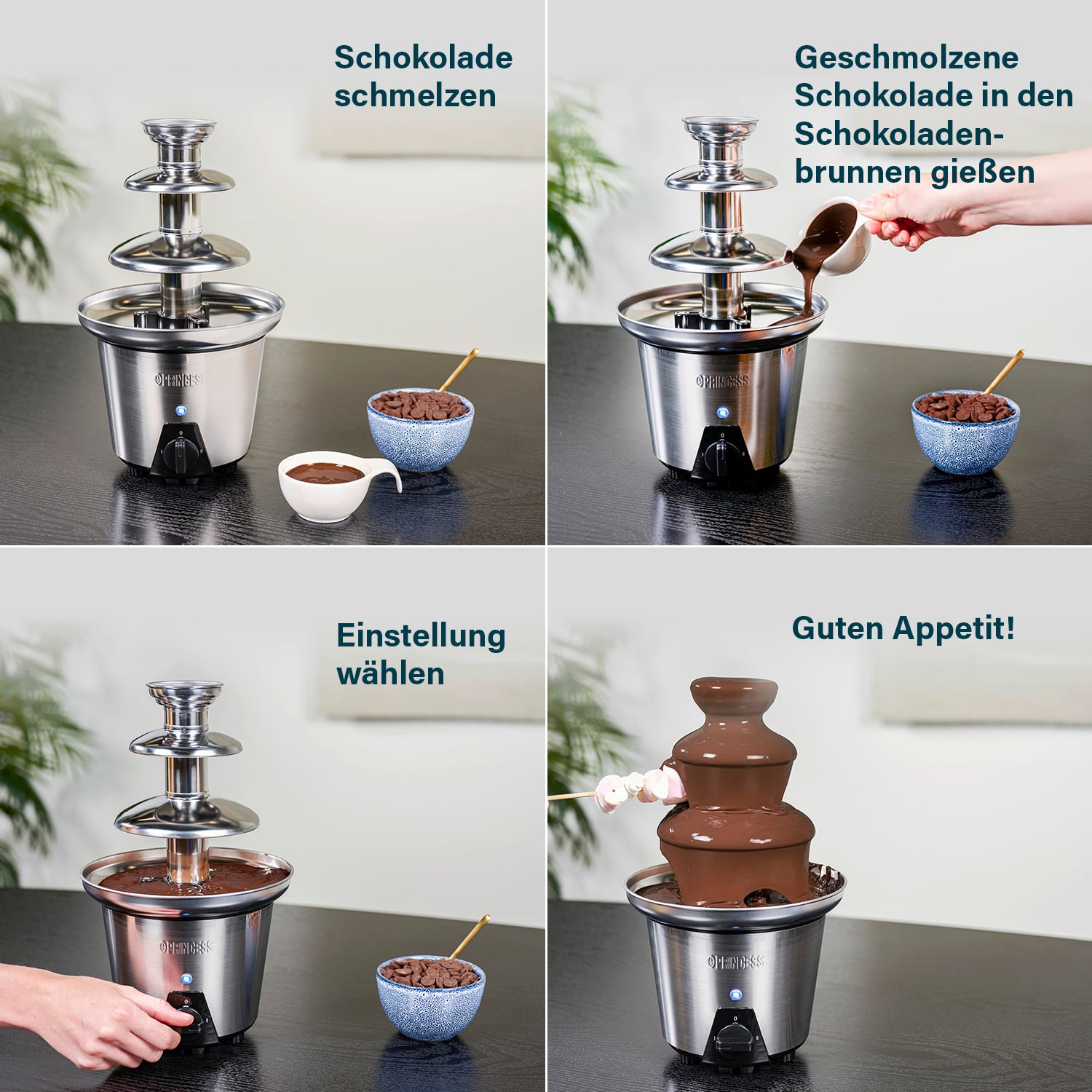 Schokolade schmelzen

PRINCESS

Geschmolzene Schokolade in den Schokoladenbrunnen gießen

PRINCESS

Einstellung wählen

PRINCESS

Guten Appetit!

PRINCESS