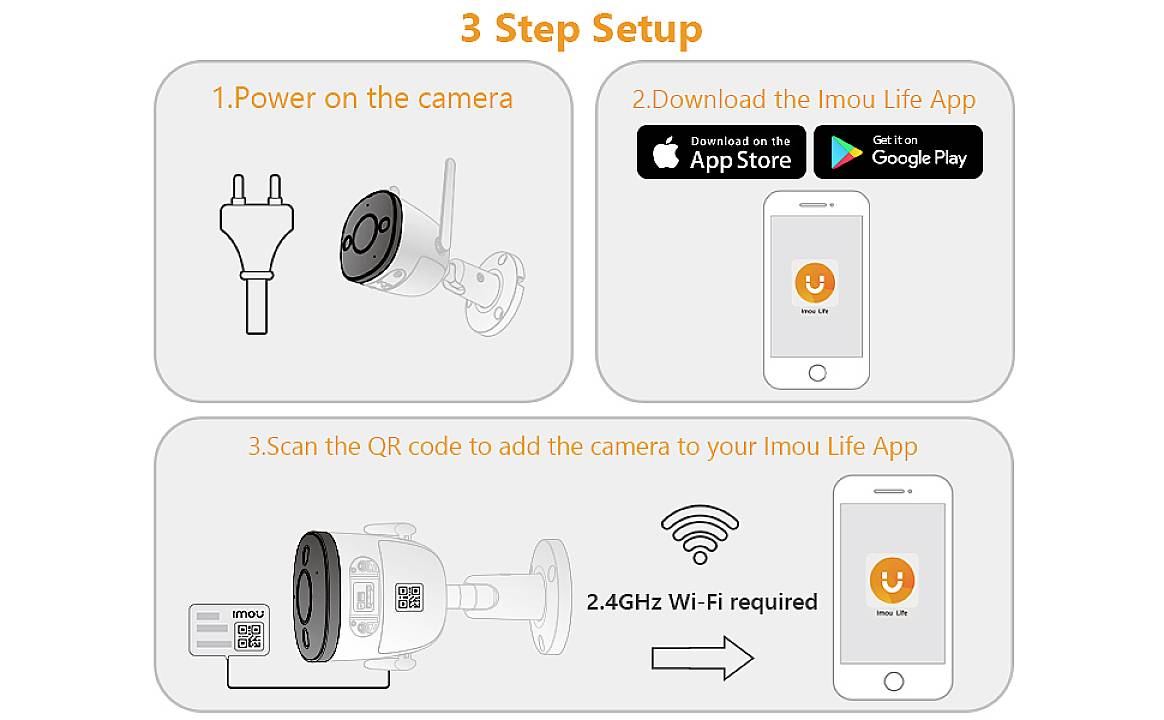 3 Step Setup

1.Power on the camera

2.Download the Imou Life App

Download on the App Store

Get it on Google Play

Imou Life

3.Scan the QR code to add the camera to your Imou Life App

imou

2.4GHz Wi-Fi required

Imou Life