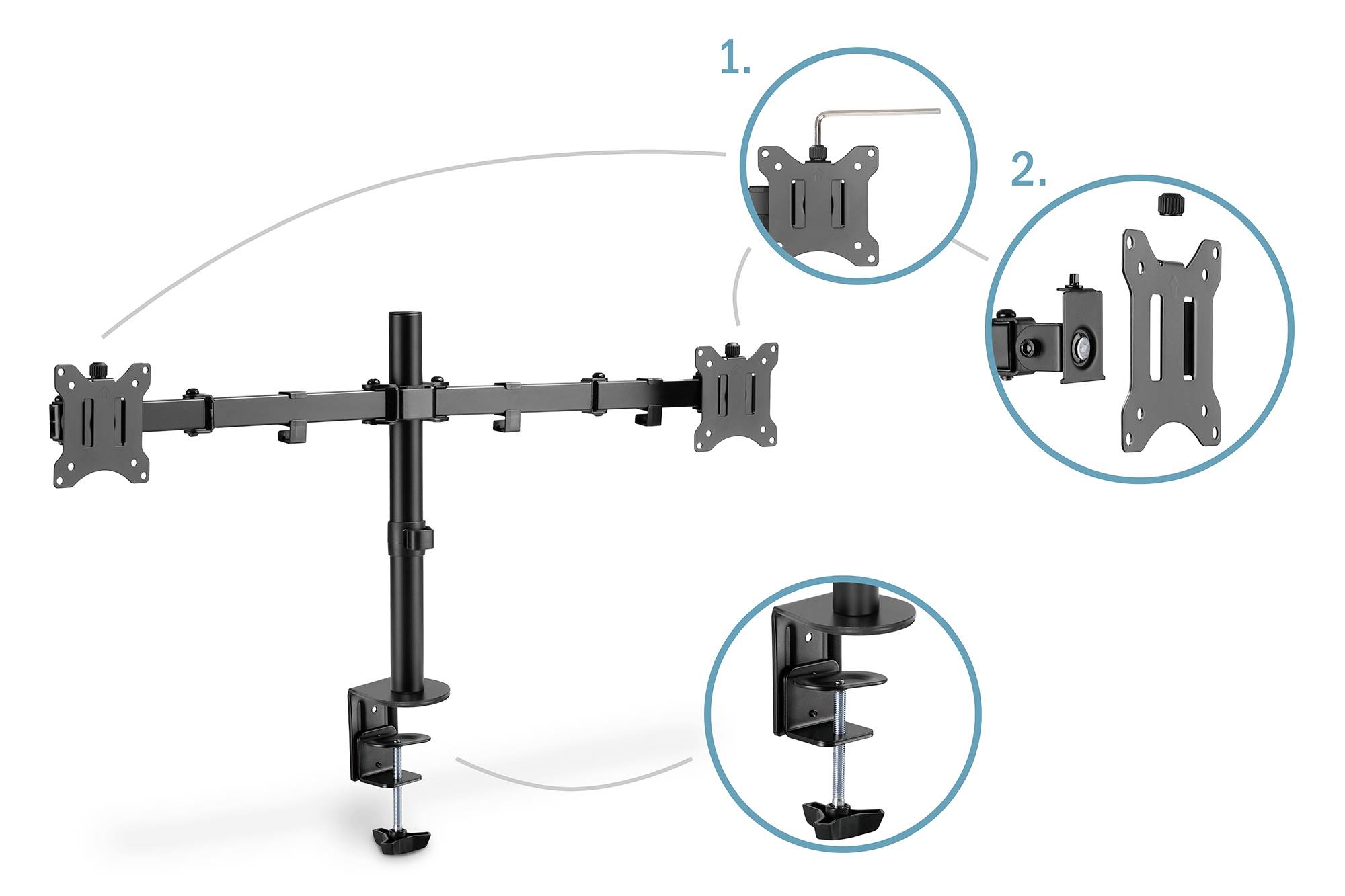 1.

2.