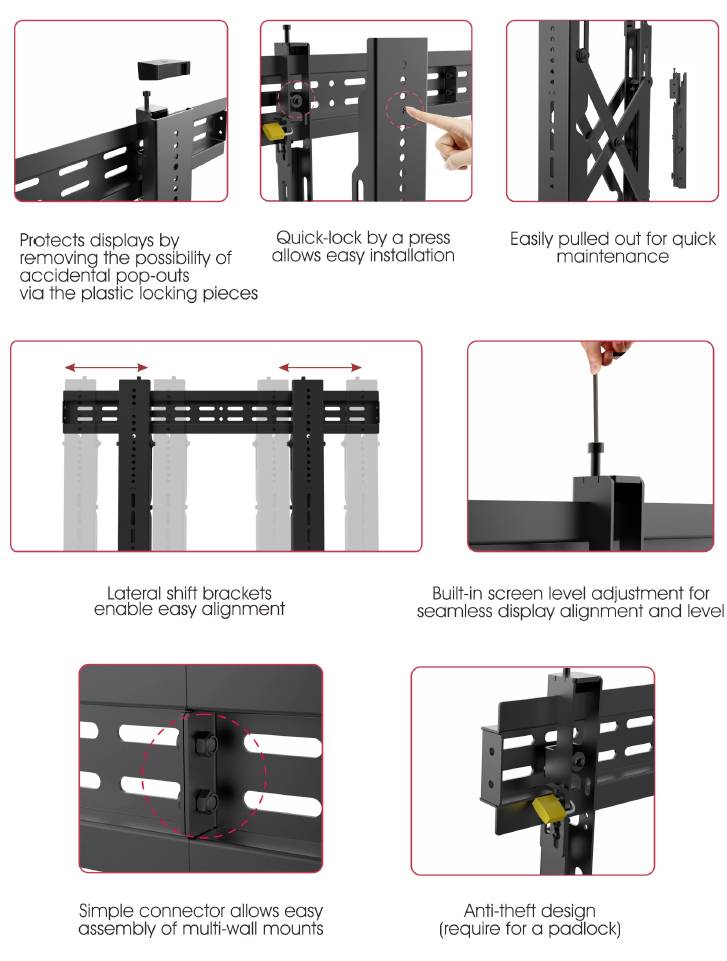 Protects displays by removing the possibility of accidental pop-outs via the plastic locking pieces

Quick-lock by a press allows easy installation

Easily pulled out for quick maintenance

Lateral shift brackets enable easy alignment

Built-in screen level adjustment for seamless display alignment and level

Simple connector allows easy assembly of multi-wall mounts

Anti-theft design (require for a padlock)