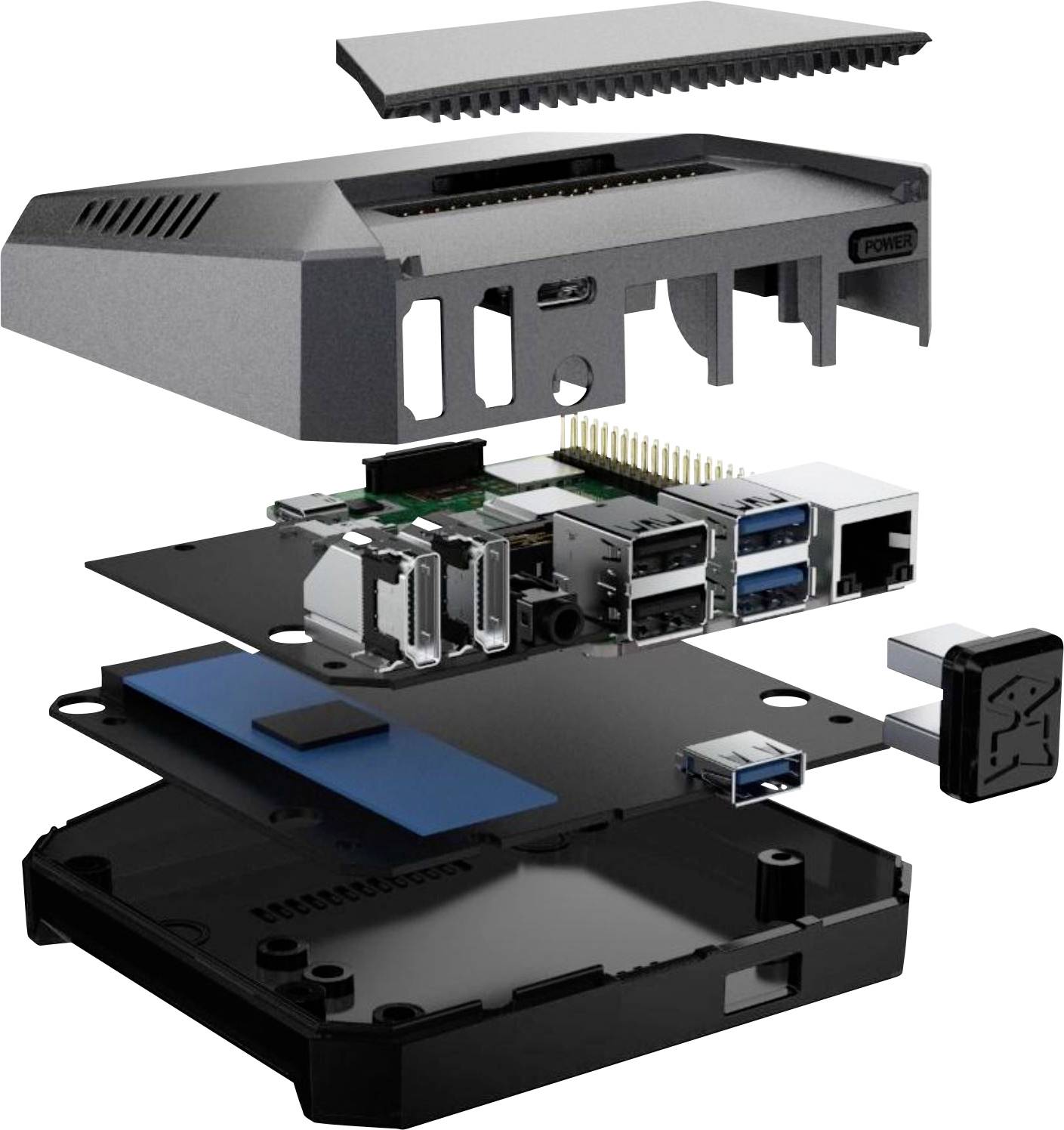 POWER